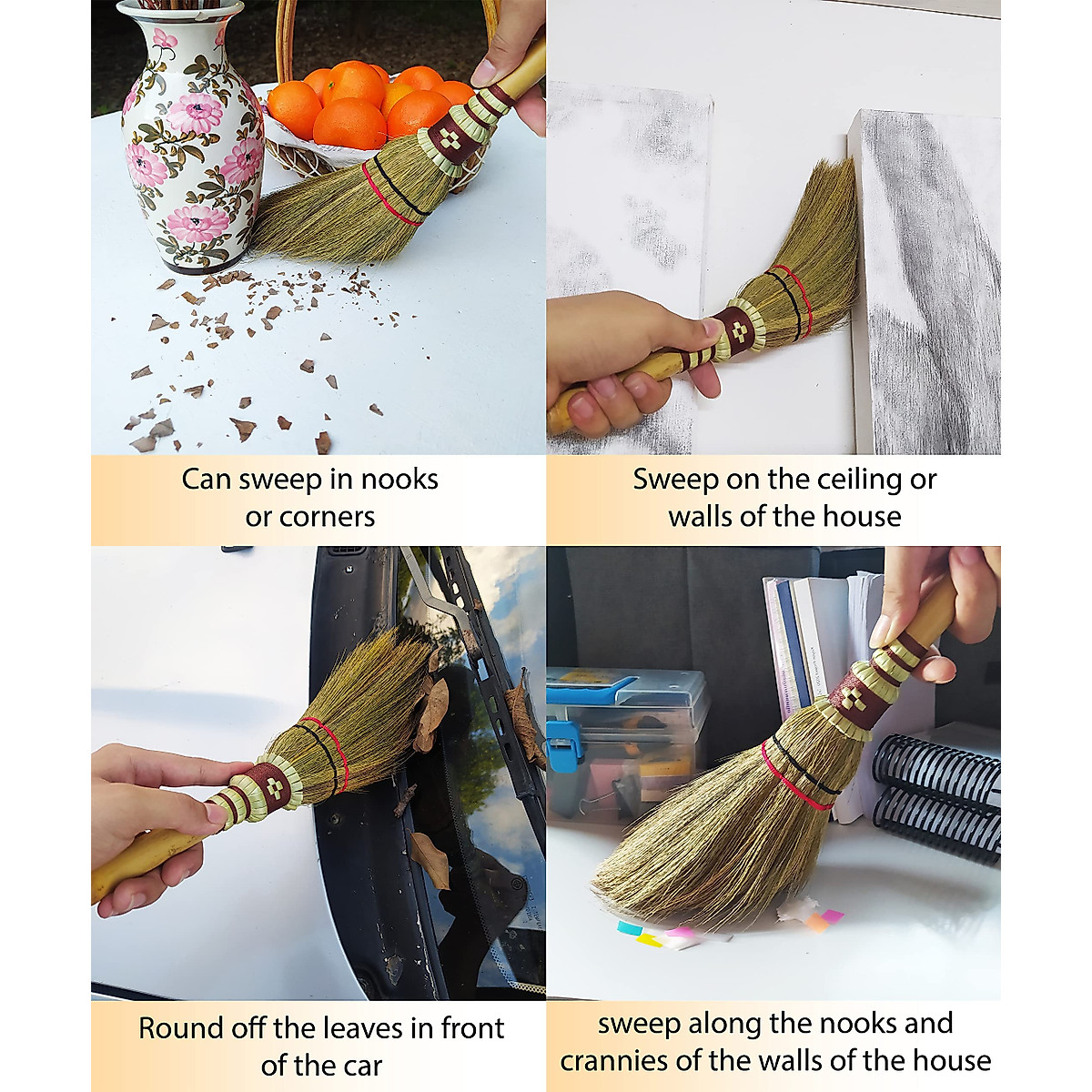 Can sweep in nooks or corners

Sweep on the ceiling or walls of the house

Round off the leaves in front of the car

sweep along the nooks and crannies of the walls of the house