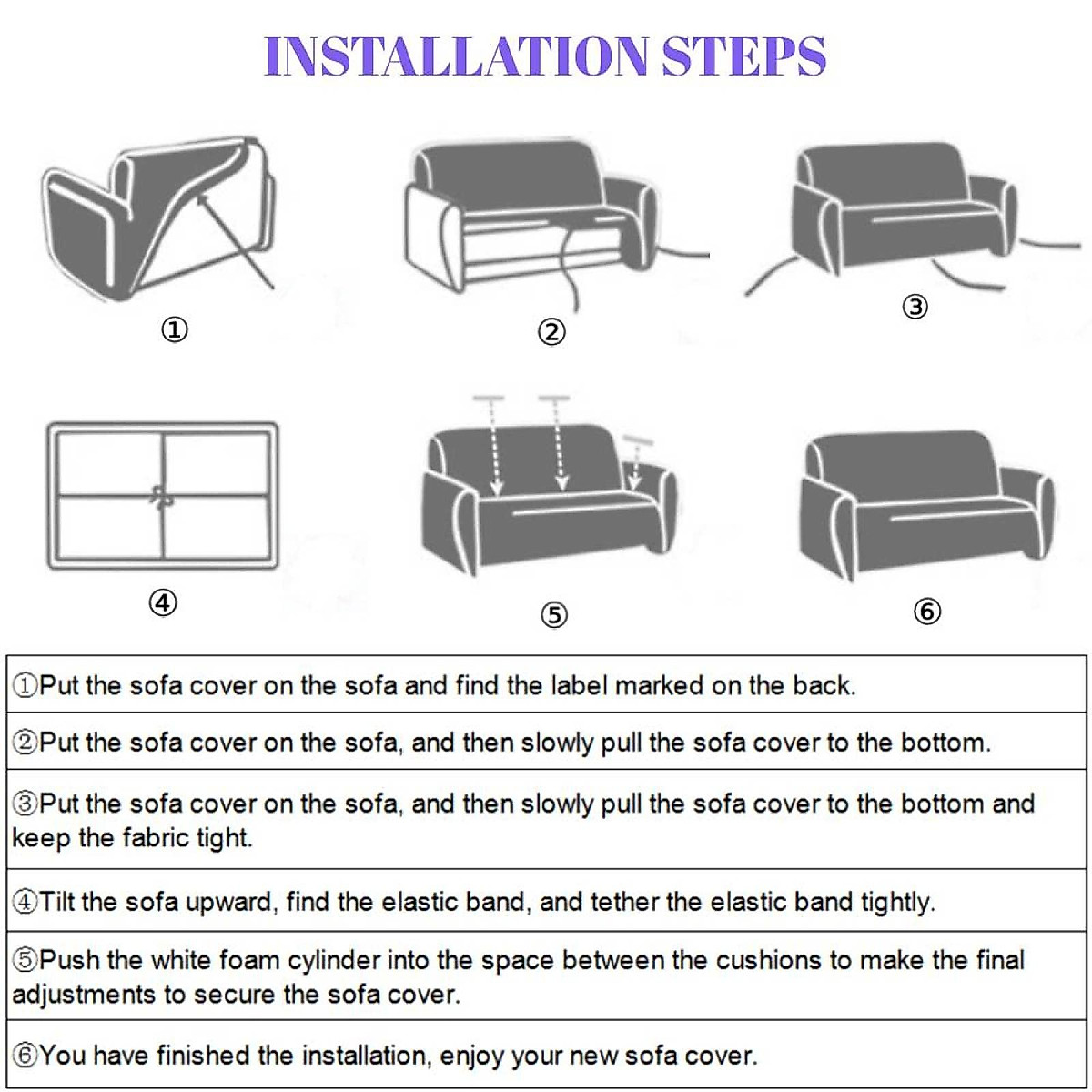 INSTALLATION STEPS

①

②

③

④

⑤

⑥

| ①Put the sofa cover on the sofa and find the label marked on the back. |
|---|
| ②Put the sofa cover on the sofa, and then slowly pull the sofa cover to the bottom. |
| ③Put the sofa cover on the sofa, and then slowly pull the sofa cover to the bottom and keep the fabric tight. |
| ④Tilt the sofa upward, find the elastic band, and tether the elastic band tightly. |
| ⑤Push the white foam cylinder into the space between the cushions to make the final adjustments to secure the sofa cover. |
| ⑥You have finished the installation, enjoy your new sofa cover. |