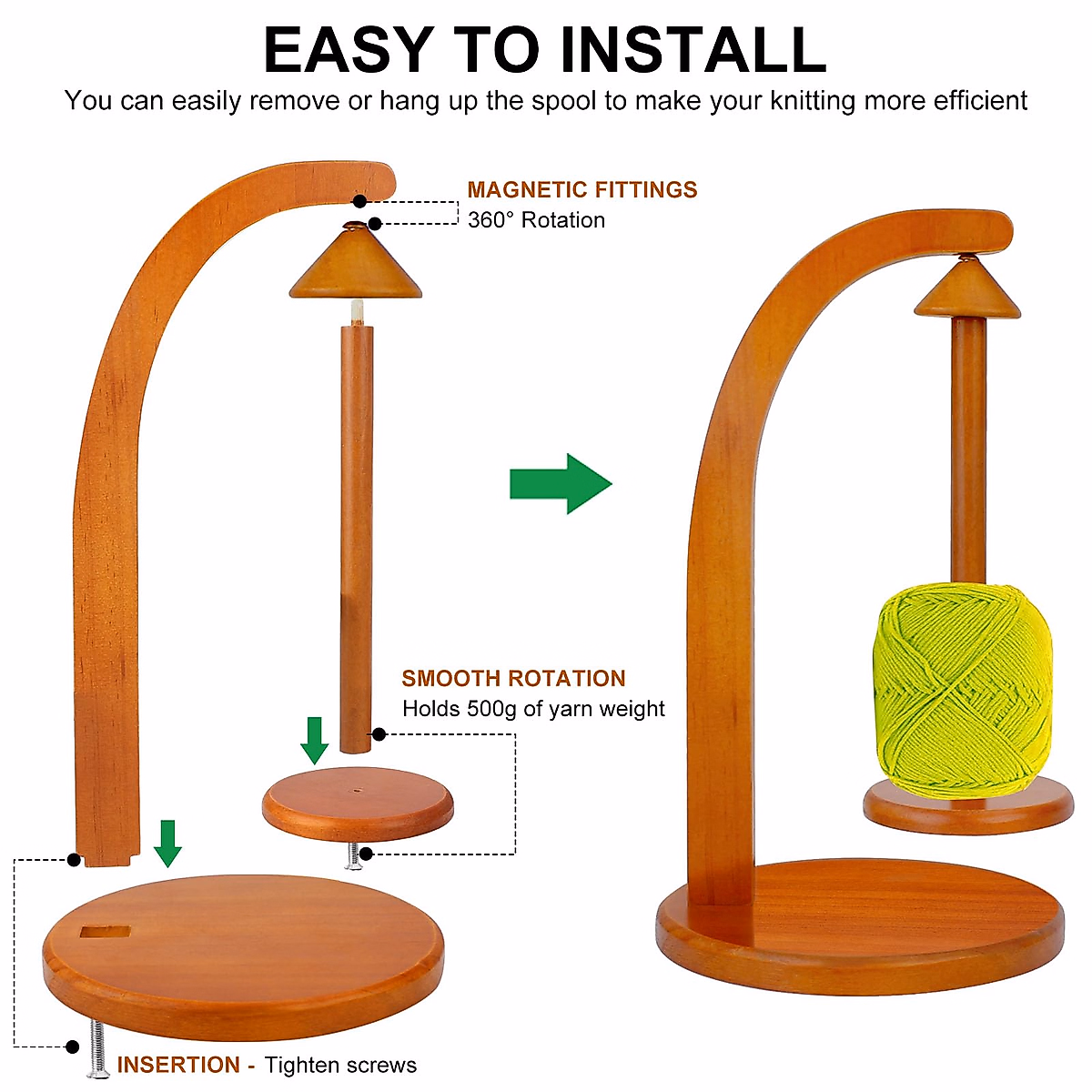 EASY TO INSTALL
You can easily remove or hang up the spool to make your knitting more efficient

MAGNETIC FITTINGS
360° Rotation

SMOOTH ROTATION
Holds 500g of yarn weight

INSERTION - Tighten screws