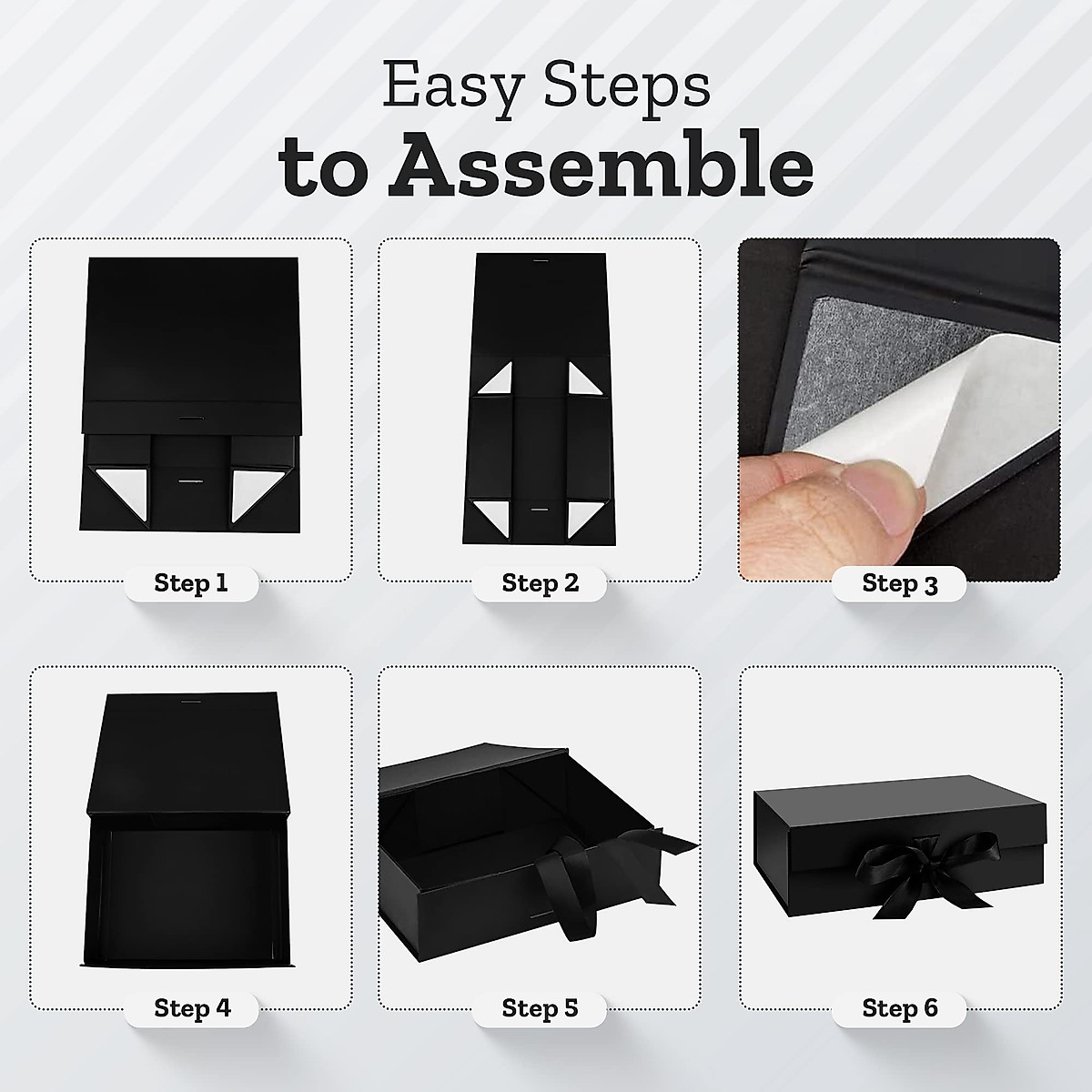 Easy Steps
to Assemble

Step 1

Step 2

Step 3

Step 4

Step 5

Step 6