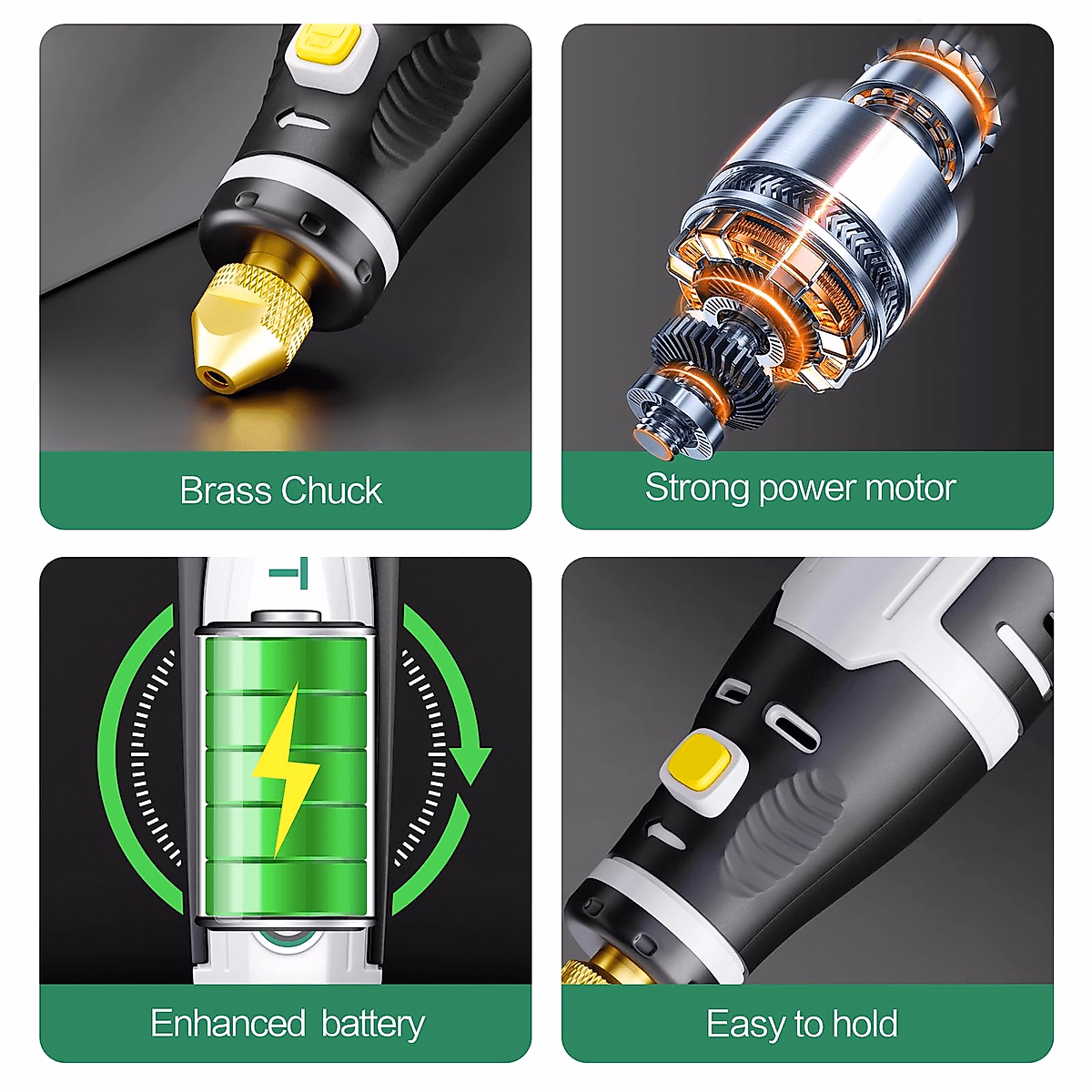 Brass Chuck

Strong power motor

Enhanced battery

Easy to hold