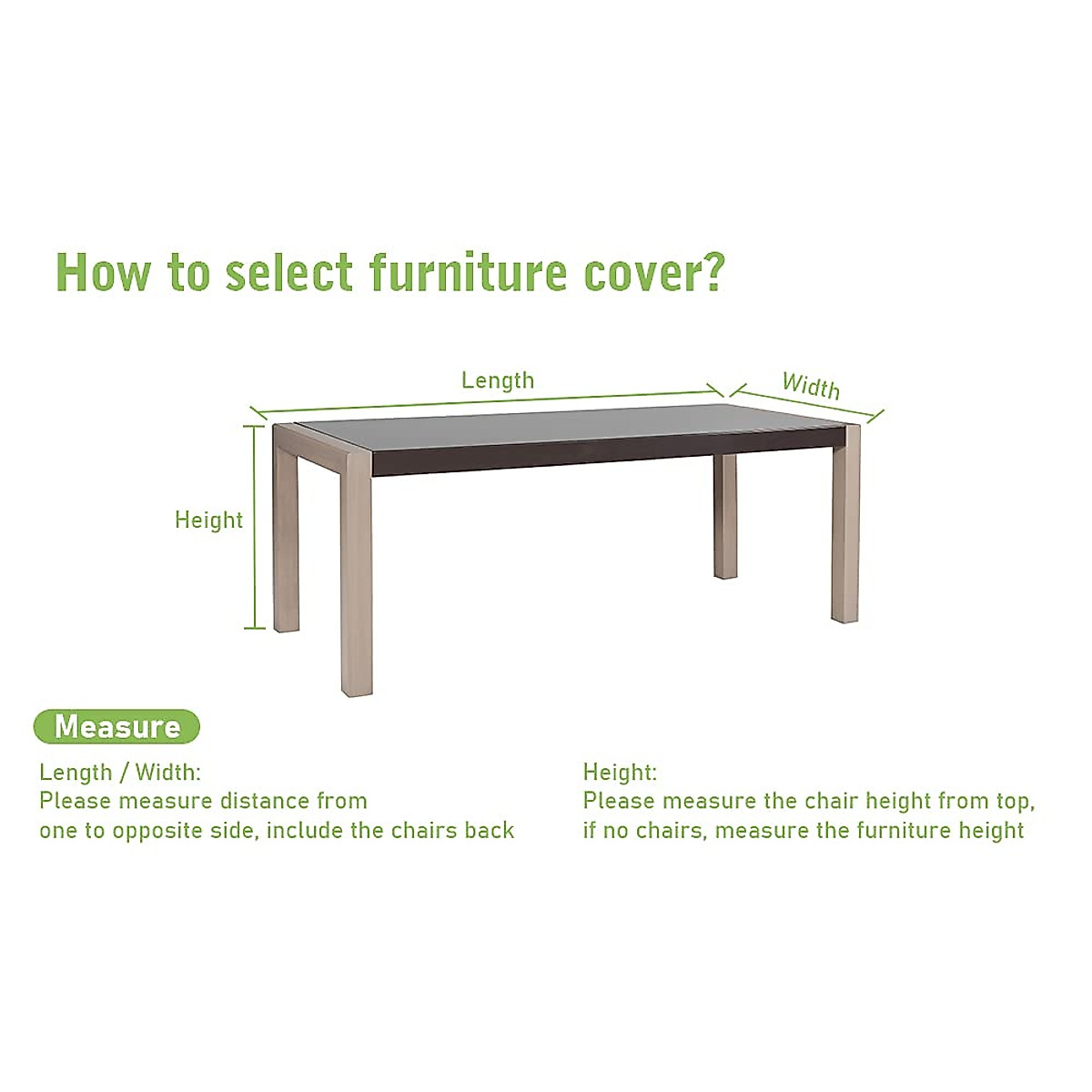 How to select furniture cover?

Length

Width

Height

Measure

Length / Width:
Please measure distance from one to opposite side, include the chairs back

Height:
Please measure the chair height from top, if no chairs, measure the furniture height