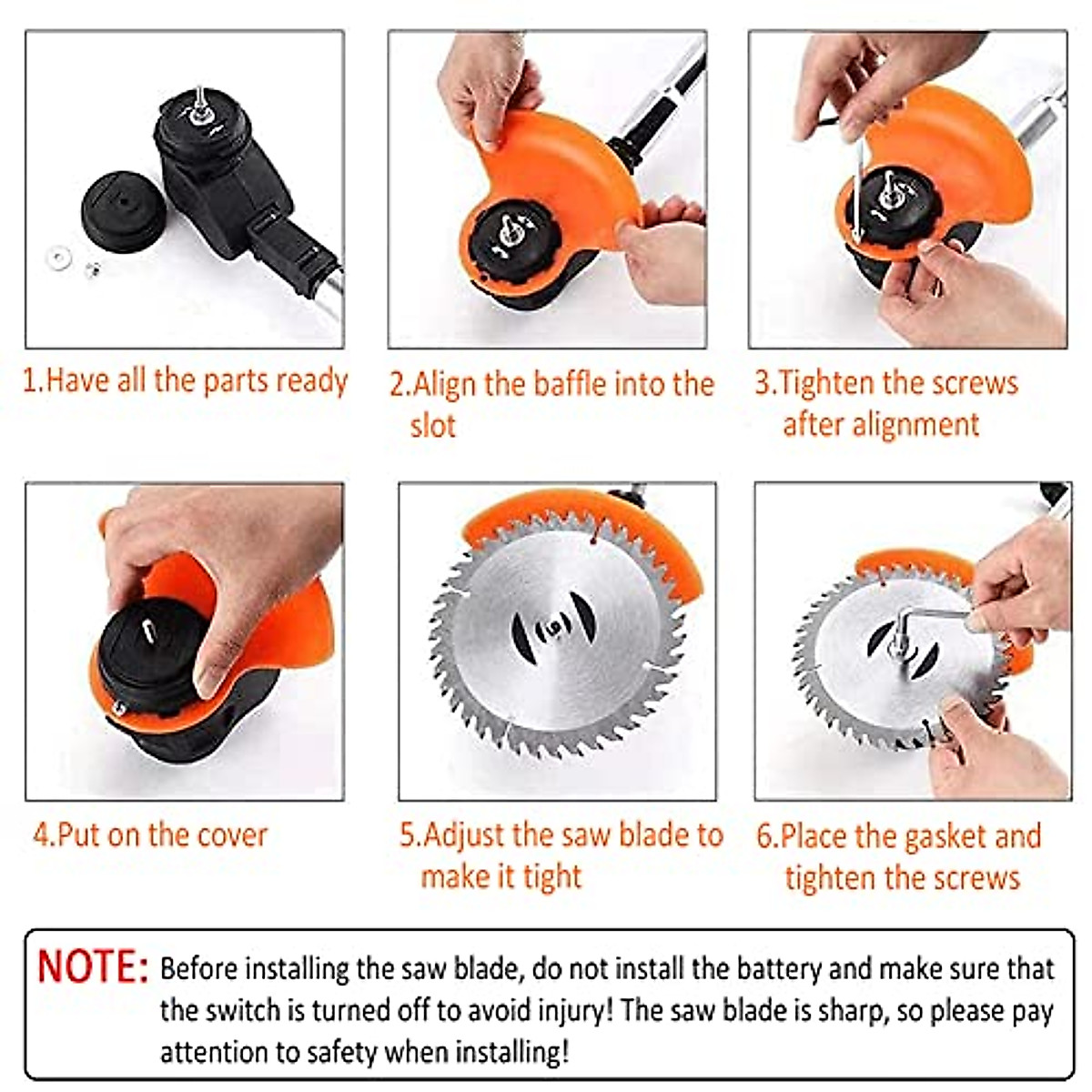 1.Have all the parts ready

2.Align the baffle into the slot

3.Tighten the screws after alignment

4.Put on the cover

5.Adjust the saw blade to make it tight

6.Place the gasket and tighten the screws

NOTE: Before installing the saw blade, do not install the battery and make sure that the switch is turned off to avoid injury! The saw blade is sharp, so please pay attention to safety when installing!