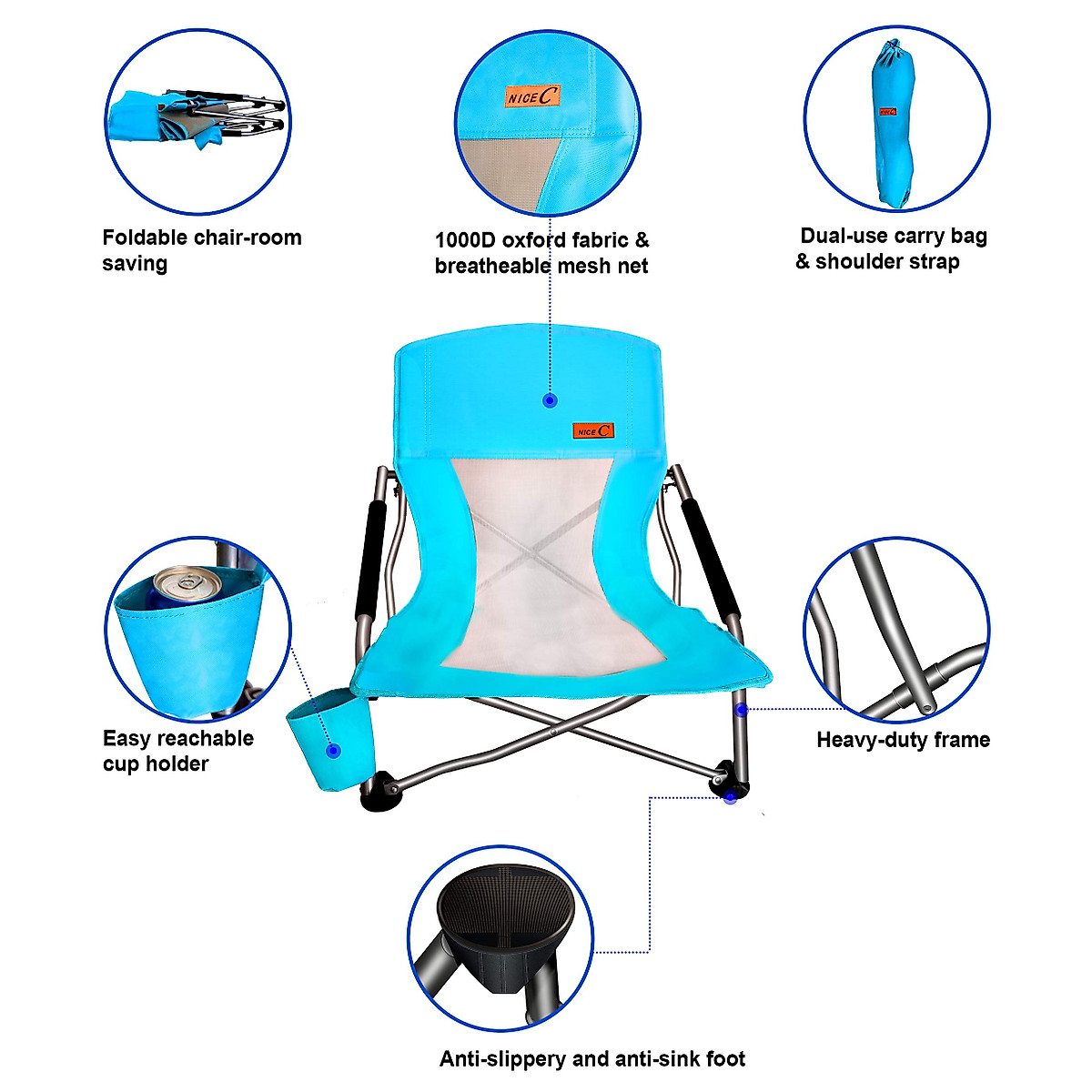 NICE C

NICE C

Foldable chair-room saving

1000D oxford fabric & breatheable mesh net

Dual-use carry bag & shoulder strap

NICE C

Easy reachable cup holder

Heavy-duty frame

Anti-slippery and anti-sink foot