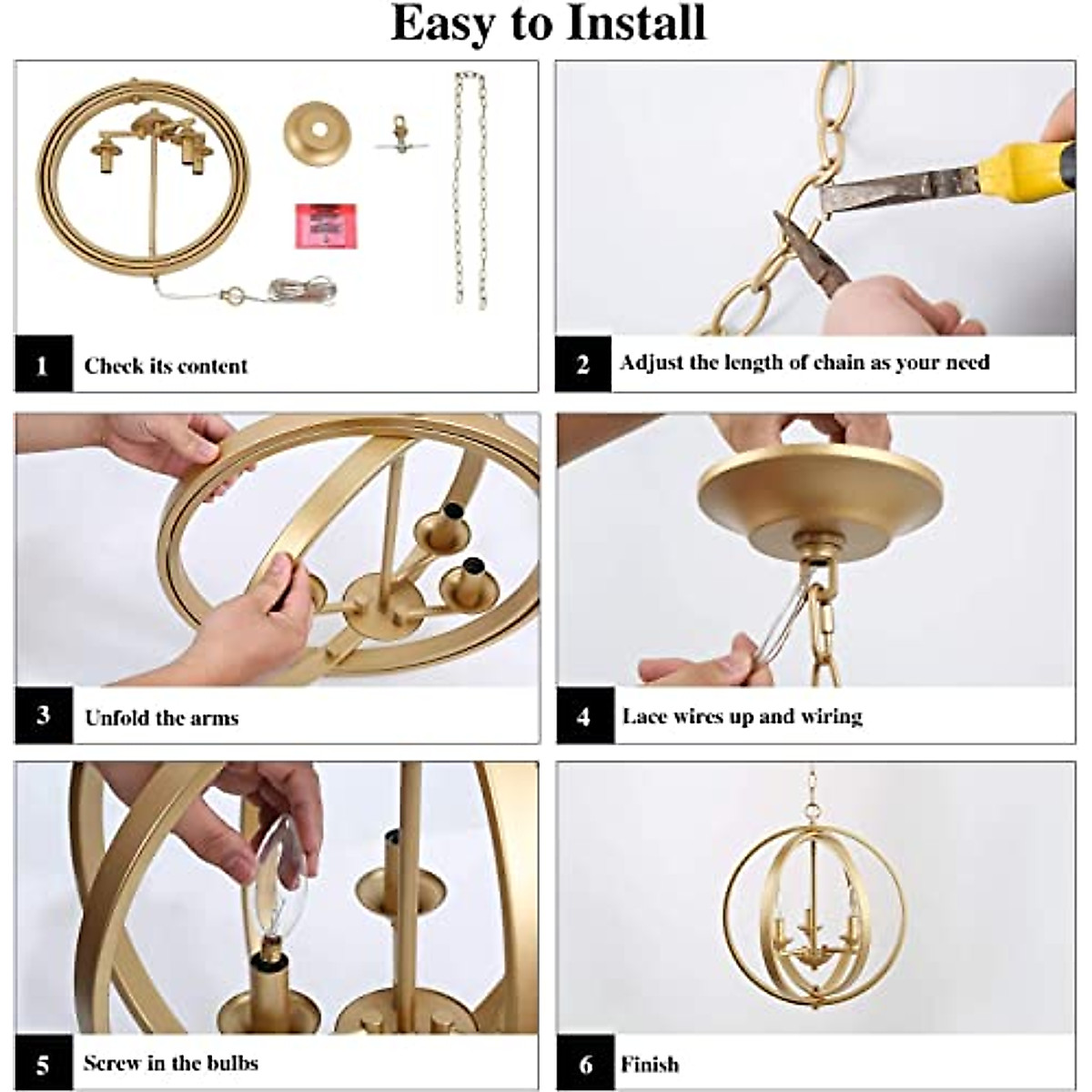 Easy to Install

1 Check its content

2 Adjust the length of chain as your need

3 Unfold the arms

4 Lace wires up and wiring

5 Screw in the bulbs

6 Finish