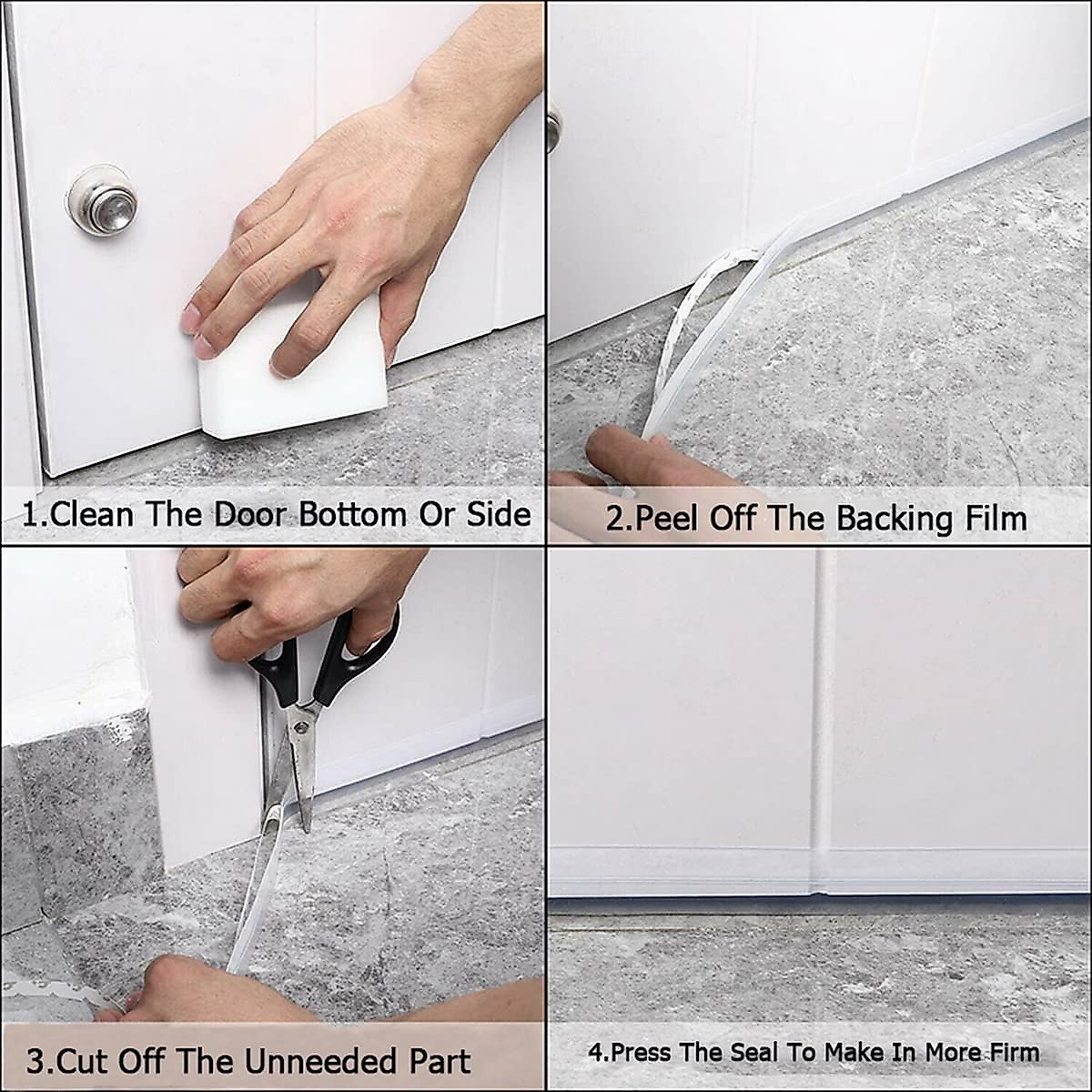 1.Clean The Door Bottom Or Side

2.Peel Off The Backing Film

3.Cut Off The Unneeded Part

4.Press The Seal To Make In More Firm