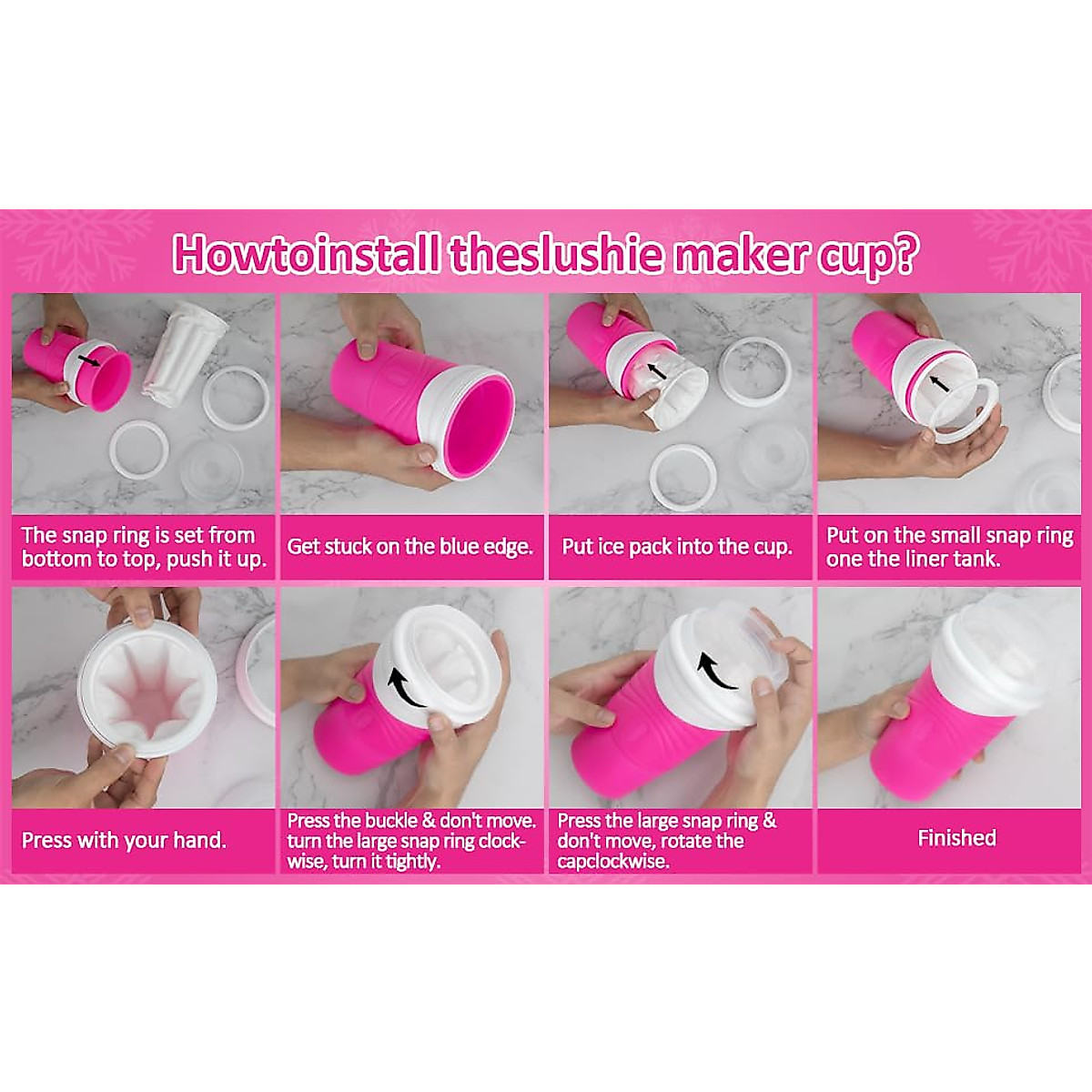 Howtoinstall theslushie maker cup?

The snap ring is set from bottom to top, push it up.

Get stuck on the blue edge.

Put ice pack into the cup.

Put on the small snap ring one the liner tank.

Press with your hand.

Press the buckle & don't move. turn the large snap ring clockwise, turn it tightly.

Press the large snap ring & don't move, rotate the capclockwise.

Finished