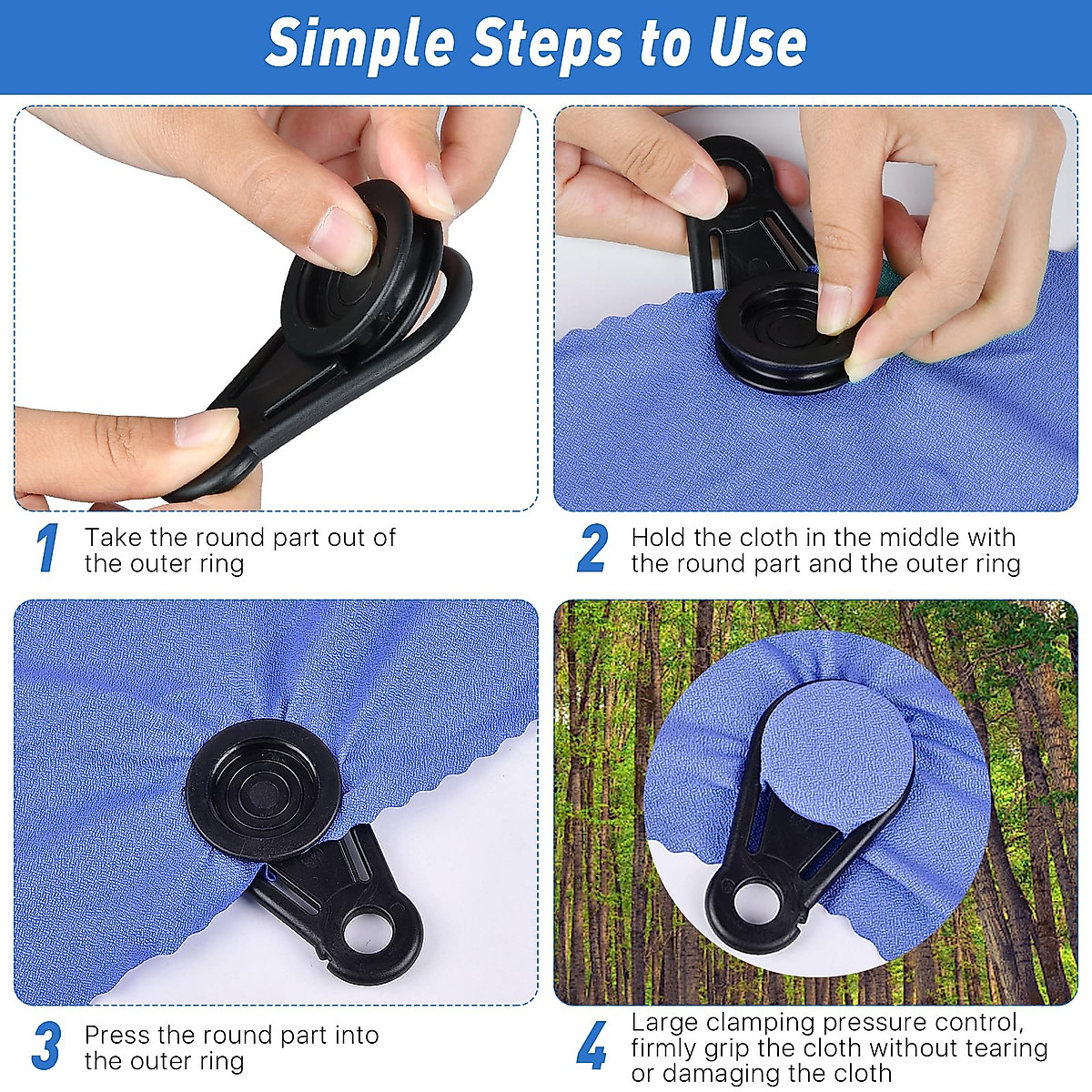 Simple Steps to Use

1 Take the round part out of the outer ring

2 Hold the cloth in the middle with the round part and the outer ring

3 Press the round part into the outer ring

4 Large clamping pressure control, firmly grip the cloth without tearing or damaging the cloth