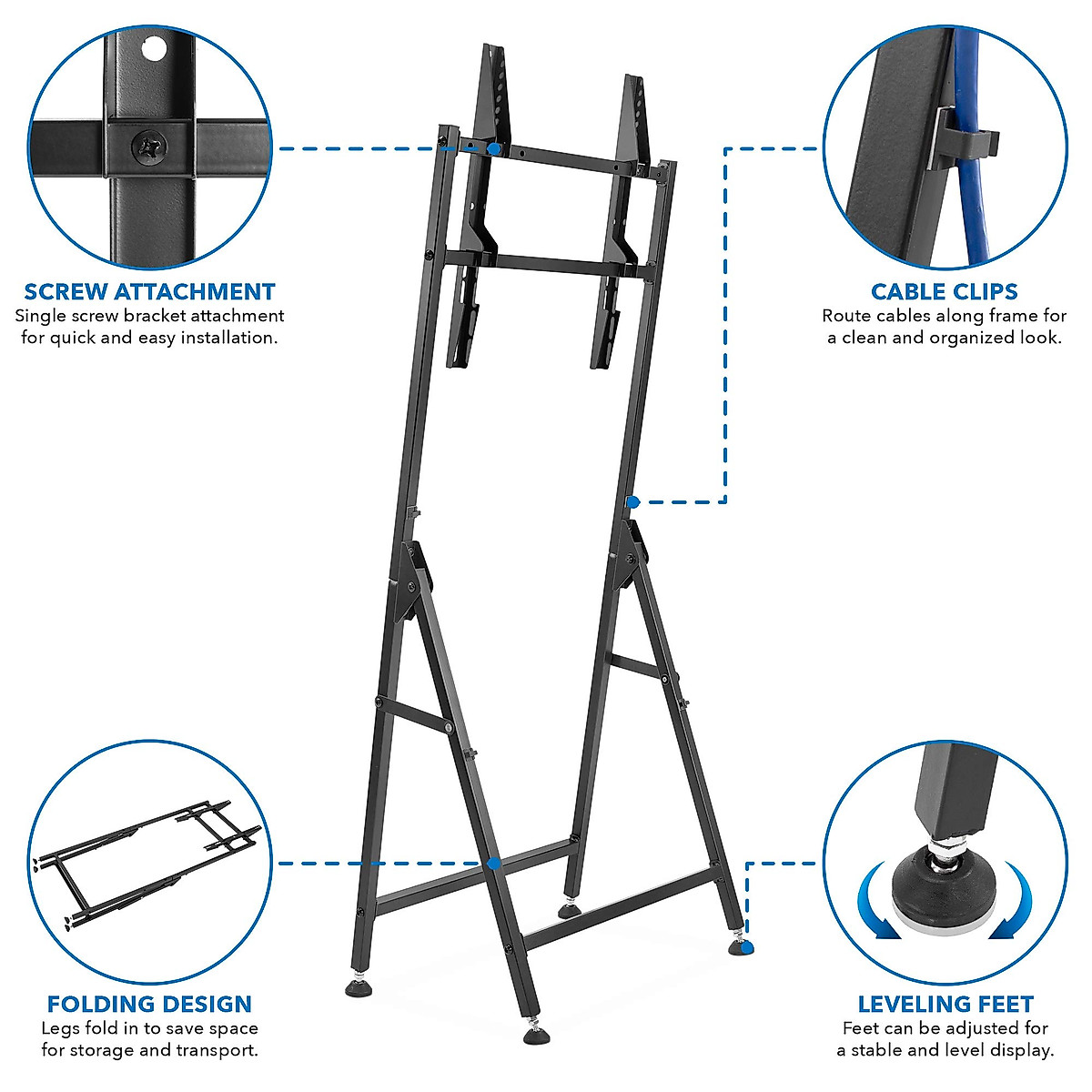 SCREW ATTACHMENT
Single screw bracket attachment for quick and easy installation.

CABLE CLIPS
Route cables along frame for a clean and organized look.

FOLDING DESIGN
Legs fold in to save space for storage and transport.

LEVELING FEET
Feet can be adjusted for a stable and level display.