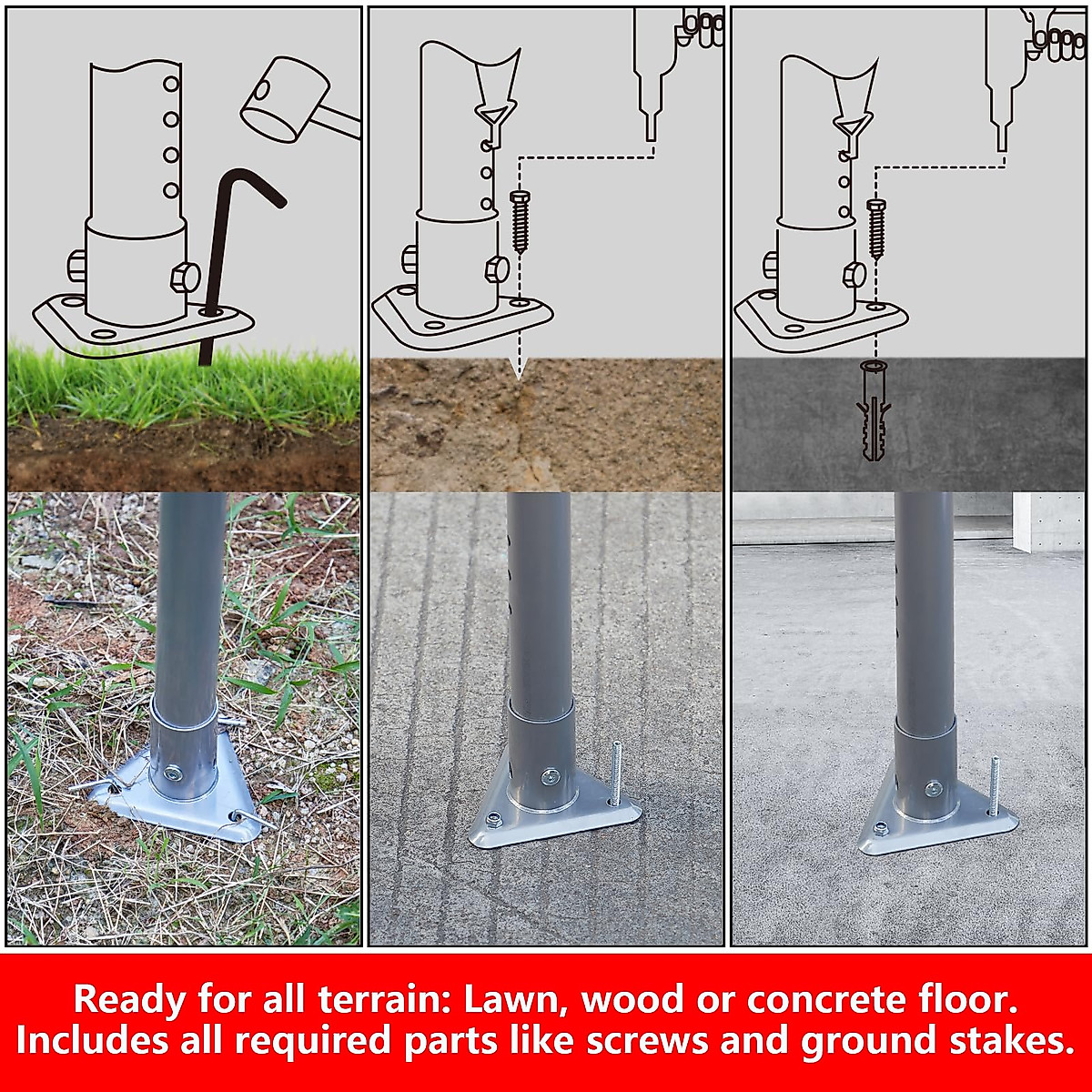 Ready for all terrain: Lawn, wood or concrete floor.
Includes all required parts like screws and ground stakes.