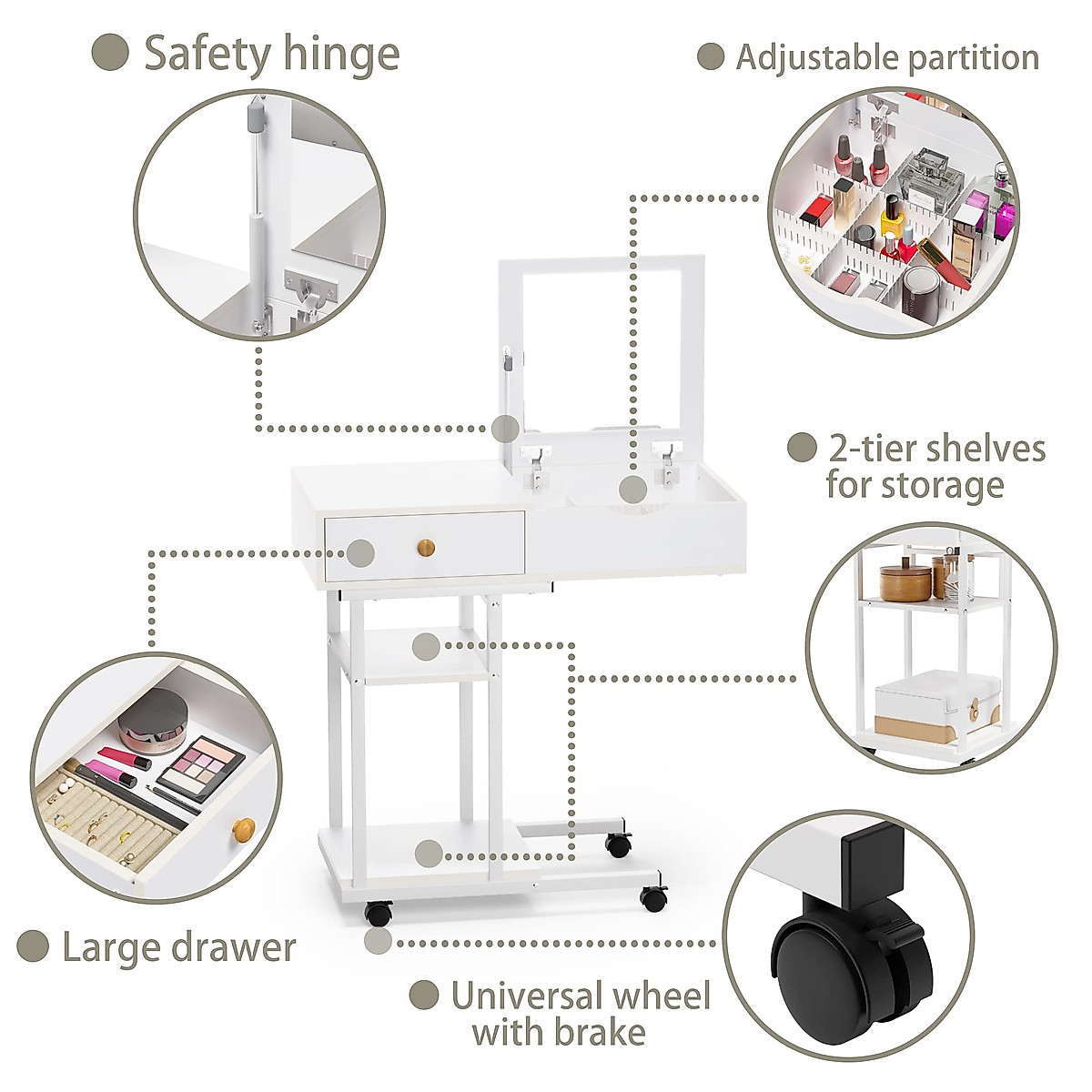 Safety hinge

Adjustable partition

2-tier shelves for storage

Large drawer

Universal wheel with brake