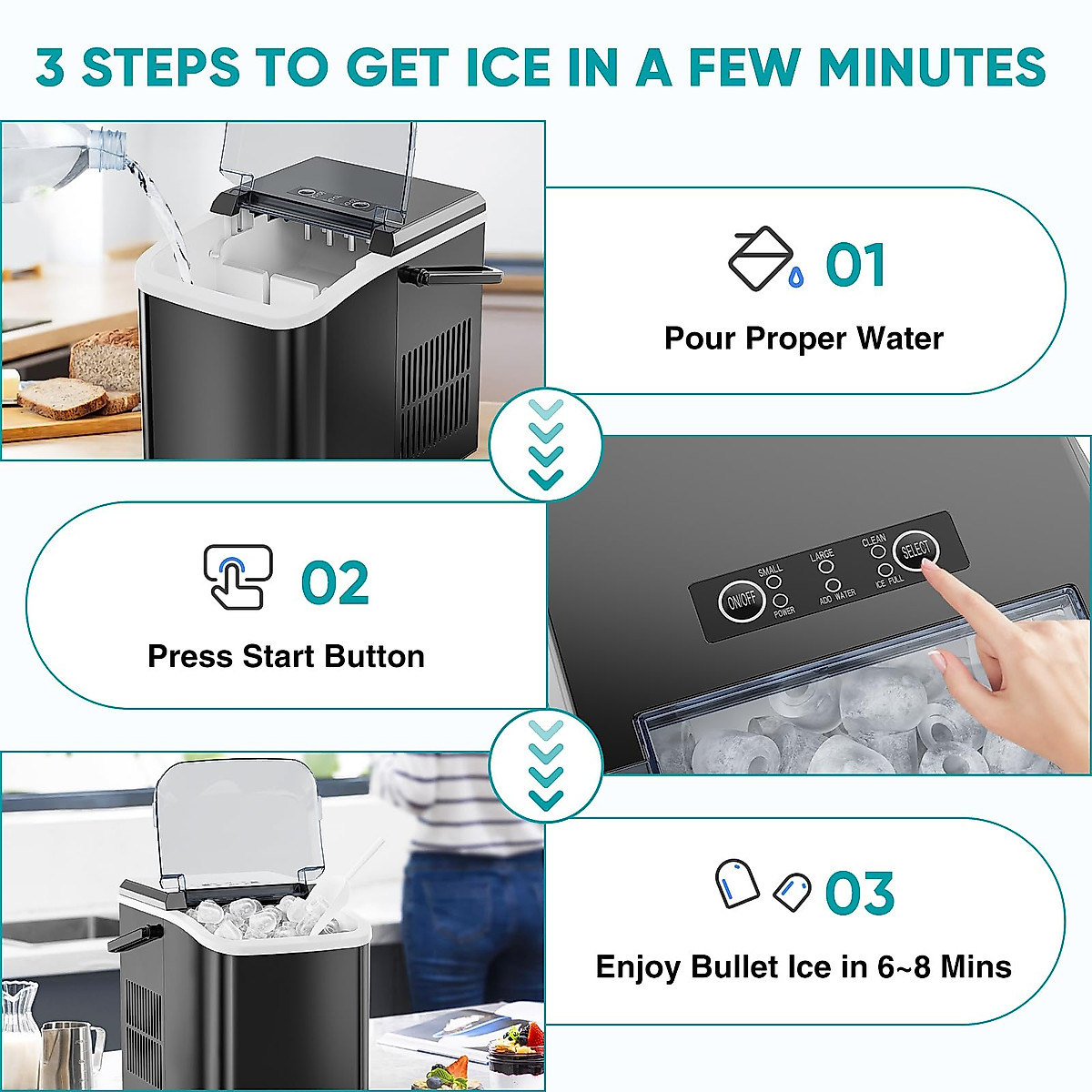 3 STEPS TO GET ICE IN A FEW MINUTES

01
Pour Proper Water

02
Press Start Button

ON/OFF
SMALL
POWER
LARGE
ADD WATER
CLEAN
ICE FULL
SELECT

03
Enjoy Bullet Ice in 6~8 Mins