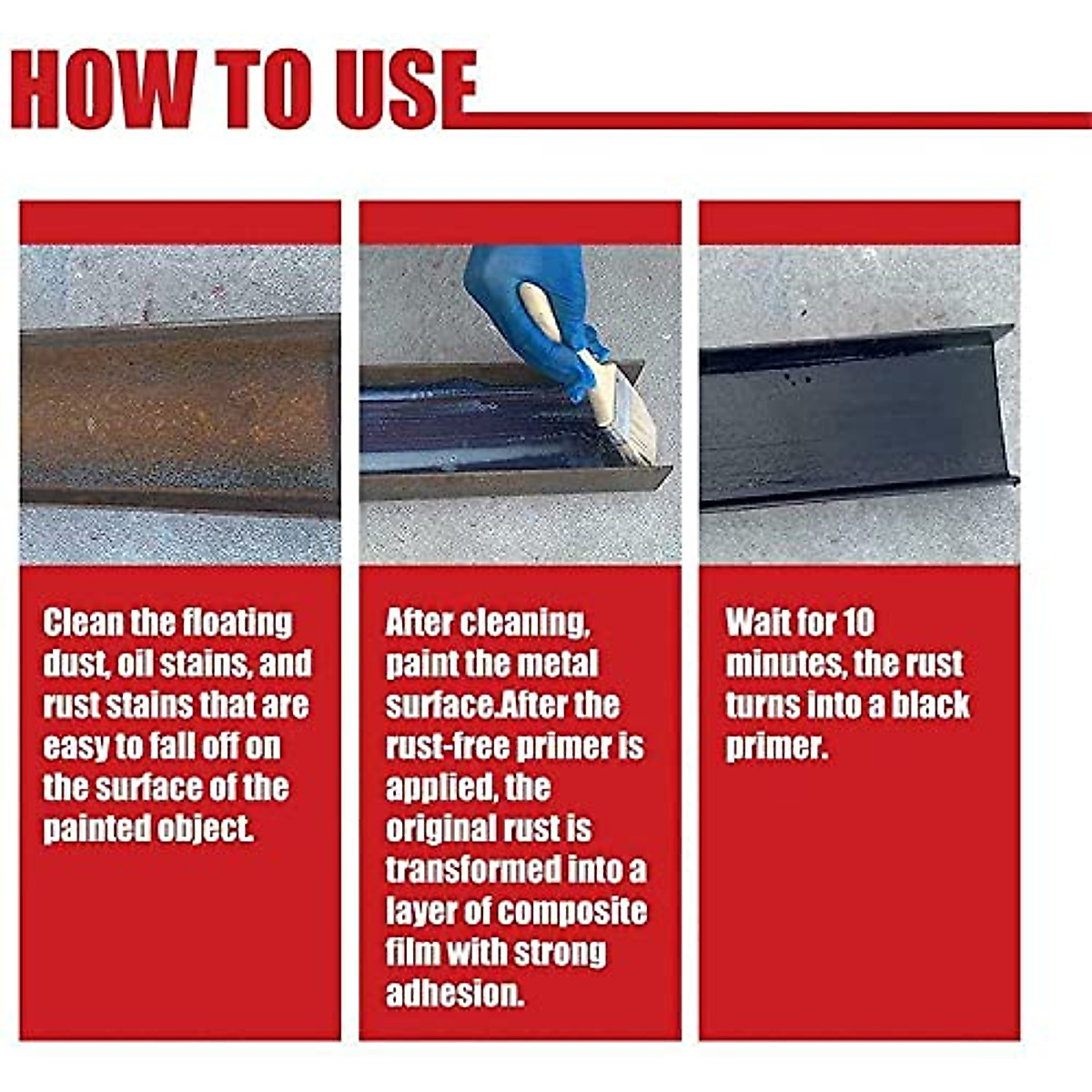 HOW TO USE

Clean the floating dust, oil stains, and rust stains that are easy to fall off on the surface of the painted object.

After cleaning, paint the metal surface.After the rust-free primer is applied, the original rust is transformed into a layer of composite film with strong adhesion.

Wait for 10 minutes, the rust turns into a black primer.