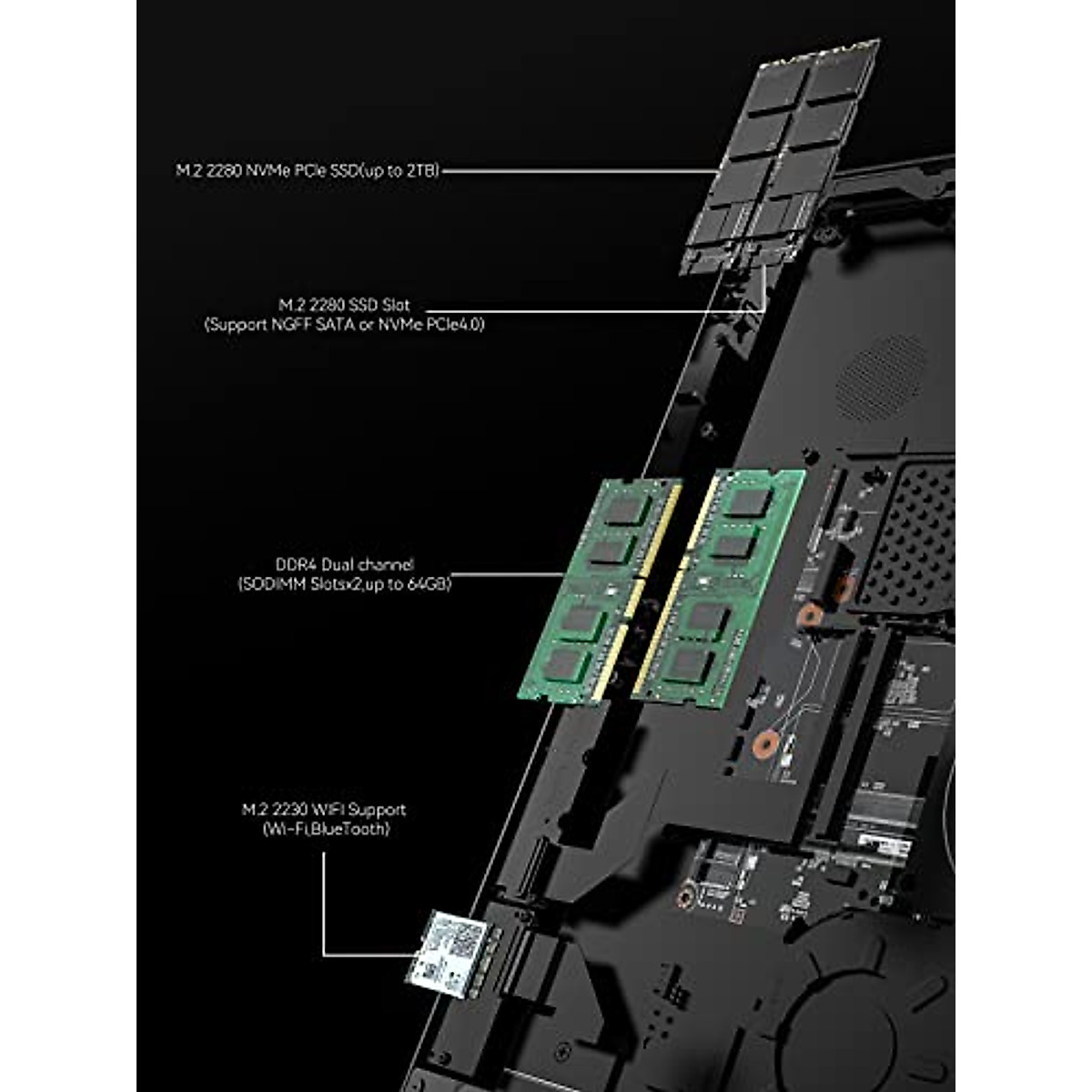 M.2 2280 NVMe PCIe SSD(up to 2TB)

M.2 2280 SSD Slot
(Support NGFF SATA or NVMe PCIe4.0)

DDR4 Dual channel
(SODIMM Slotsx2,up to 64GB)

M.2 2230 WIFI Support
(Wi-Fi,BlueTooth)