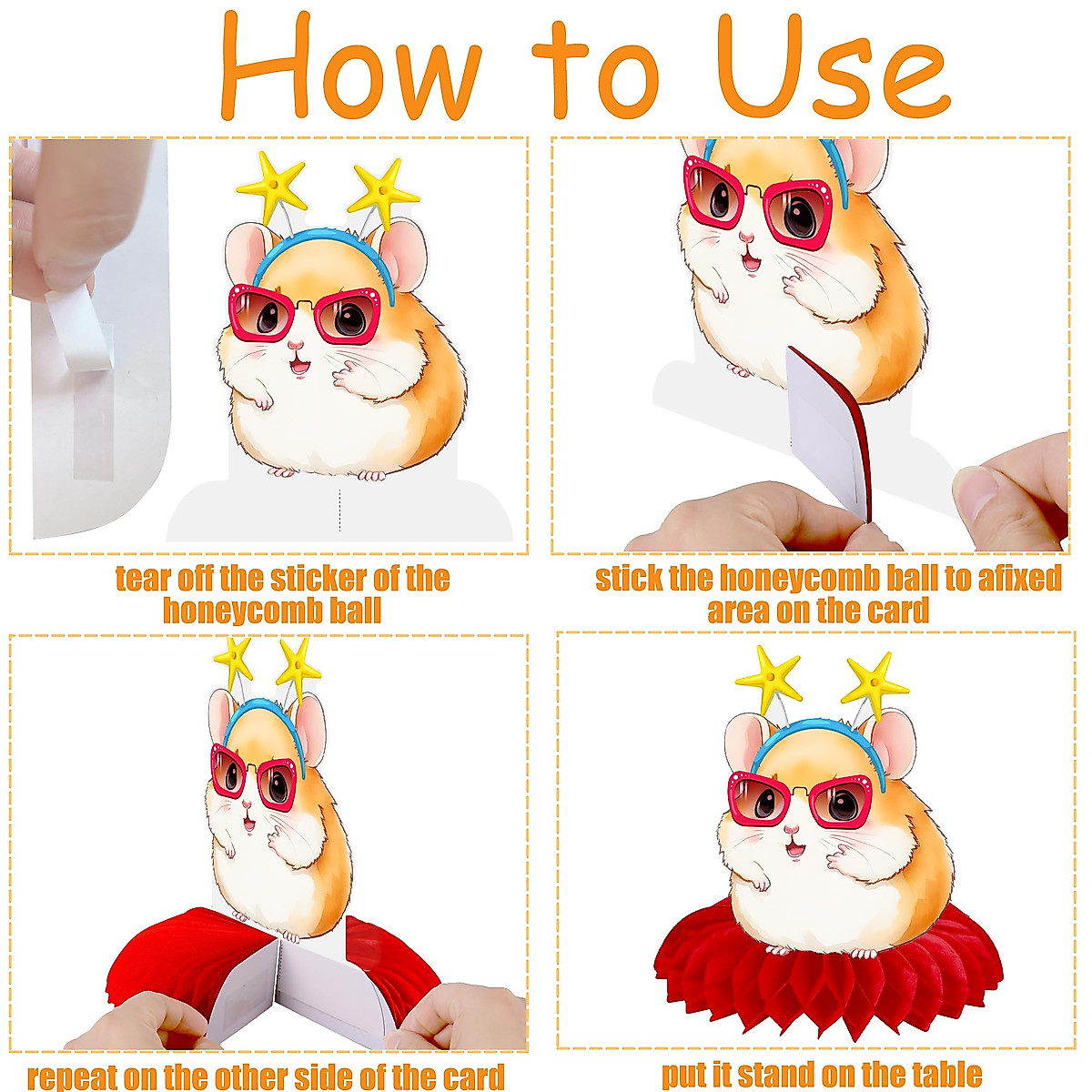 How to Use

tear off the sticker of the honeycomb ball

stick the honeycomb ball to afixed area on the card

repeat on the other side of the card

put it stand on the table