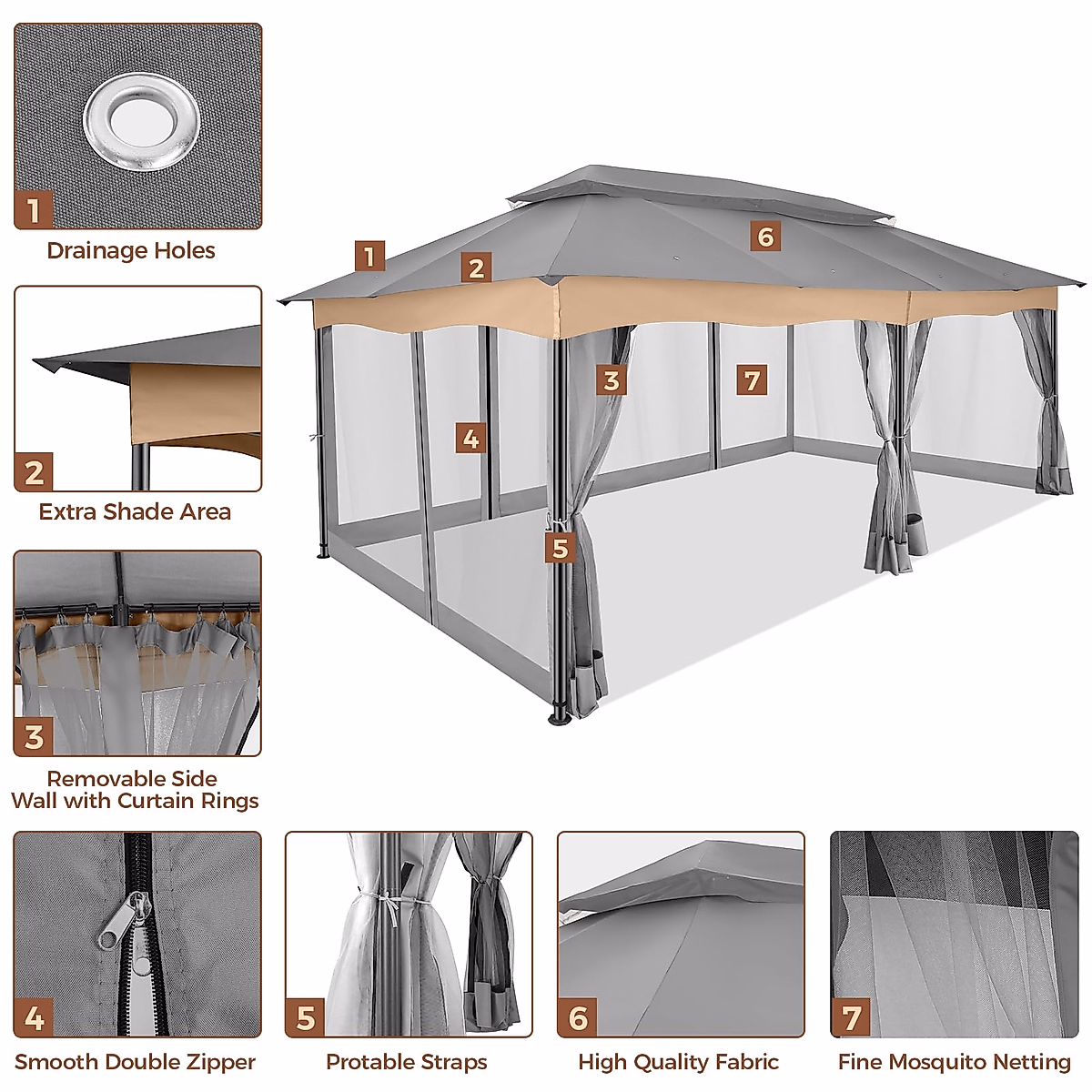 1
Drainage Holes

2
Extra Shade Area

3
Removable Side Wall with Curtain Rings

1
2
6
3
7
4
5

4
Smooth Double Zipper

5
Protable Straps

6
High Quality Fabric

7
Fine Mosquito Netting