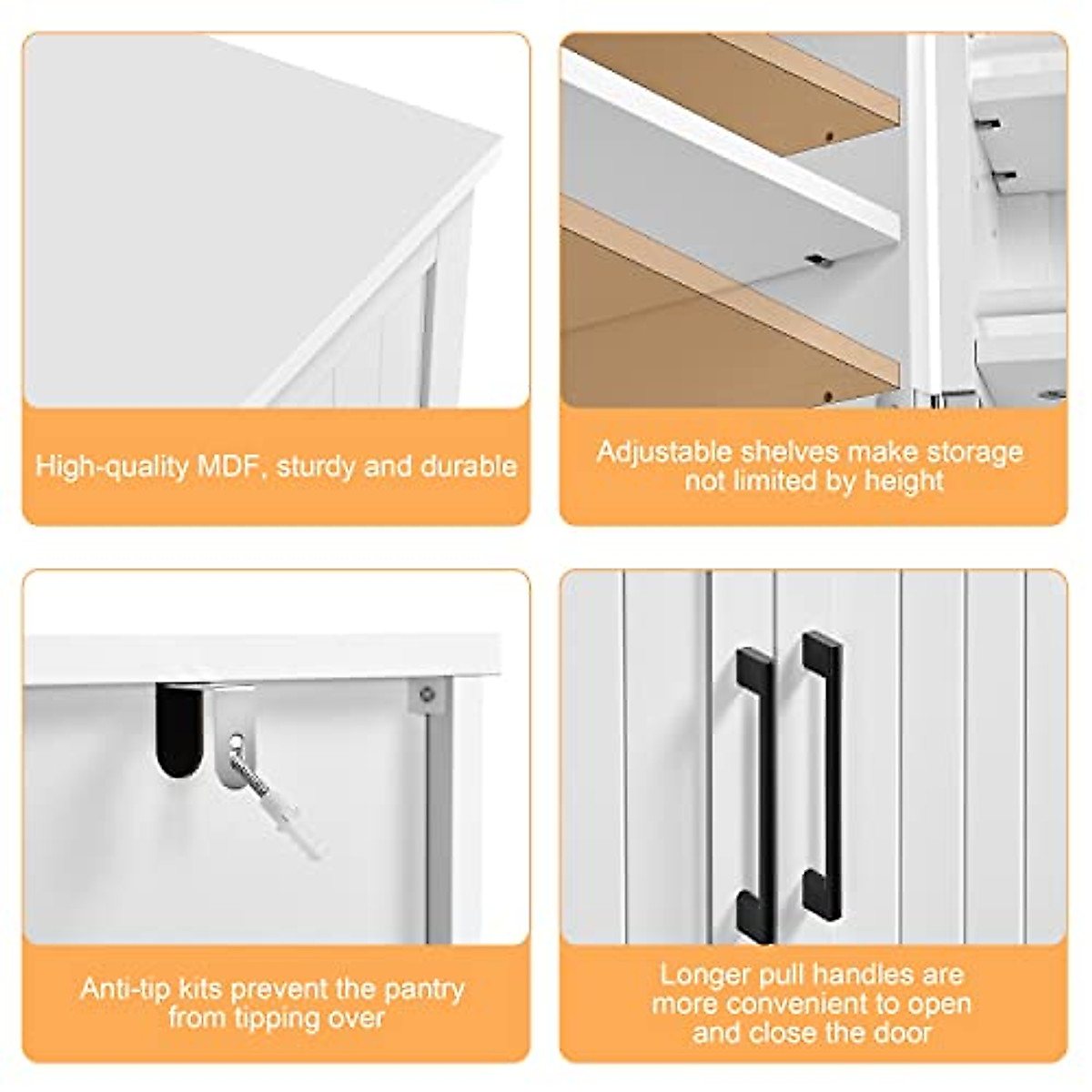 High-quality MDF, sturdy and durable

Adjustable shelves make storage not limited by height

Anti-tip kits prevent the pantry from tipping over

Longer pull handles are more convenient to open and close the door