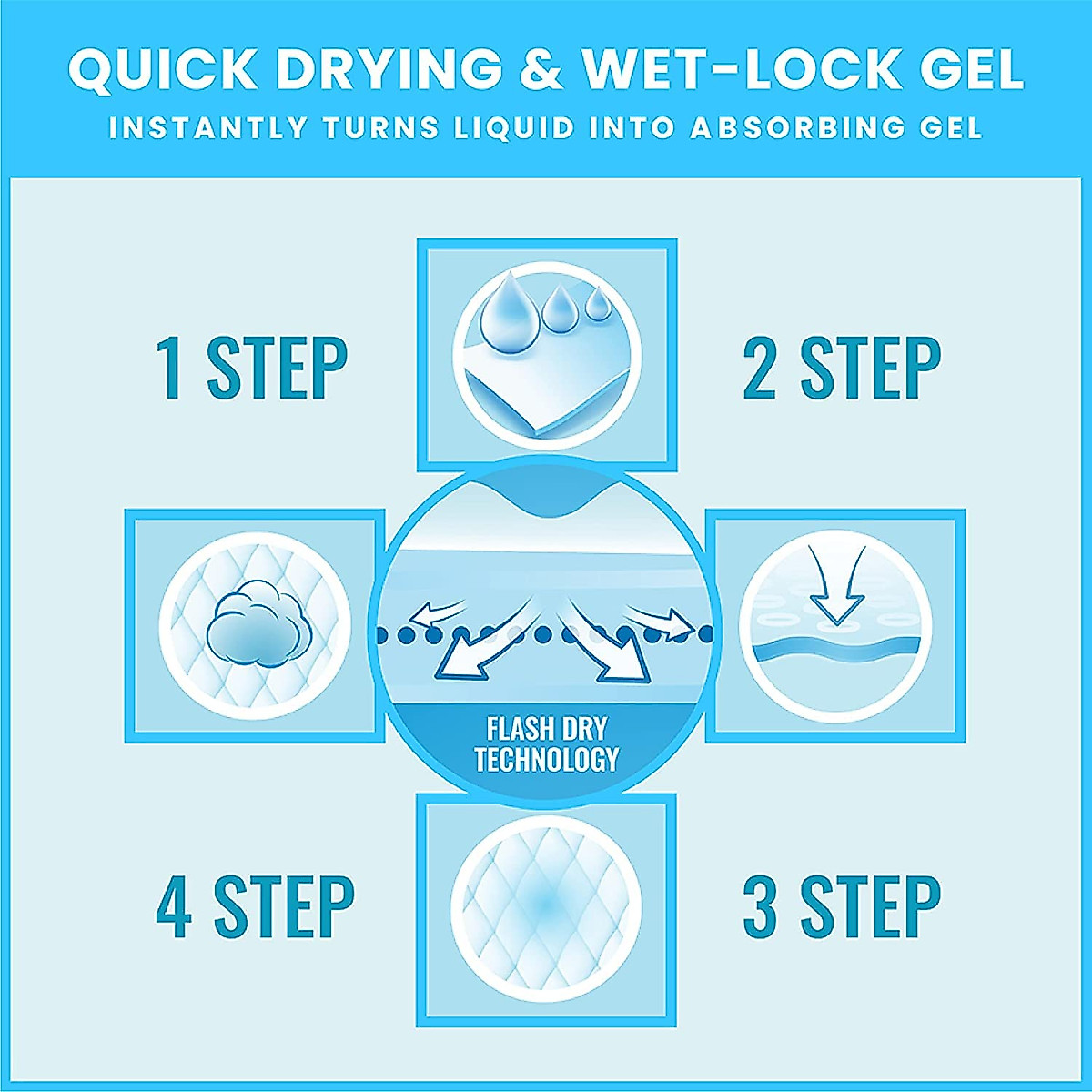 QUICK DRYING & WET-LOCK GEL
INSTANTLY TURNS LIQUID INTO ABSORBING GEL

1 STEP

2 STEP

FLASH DRY TECHNOLOGY

4 STEP

3 STEP