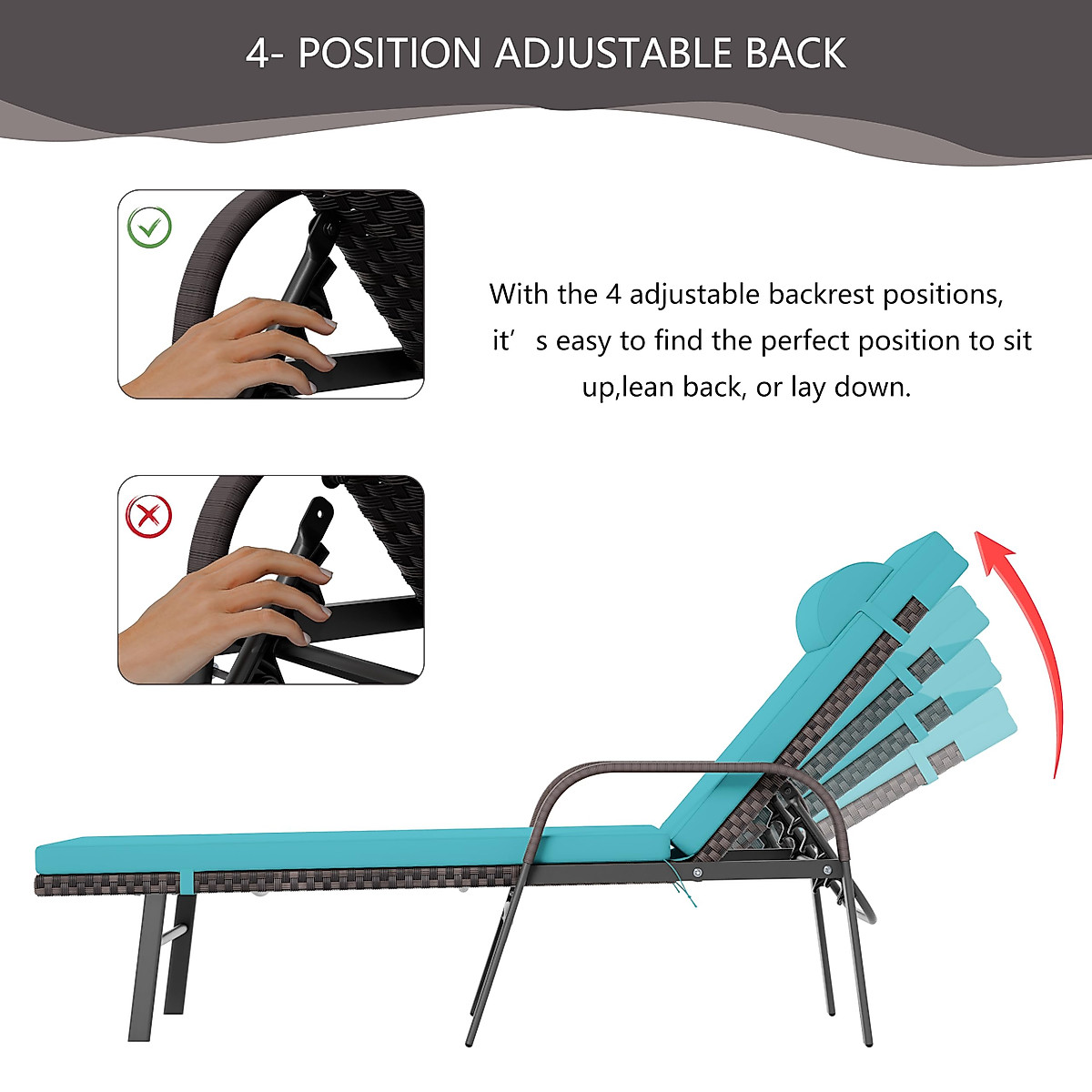 4- POSITION ADJUSTABLE BACK

With the 4 adjustable backrest positions, it’s easy to find the perfect position to sit up,lean back, or lay down.