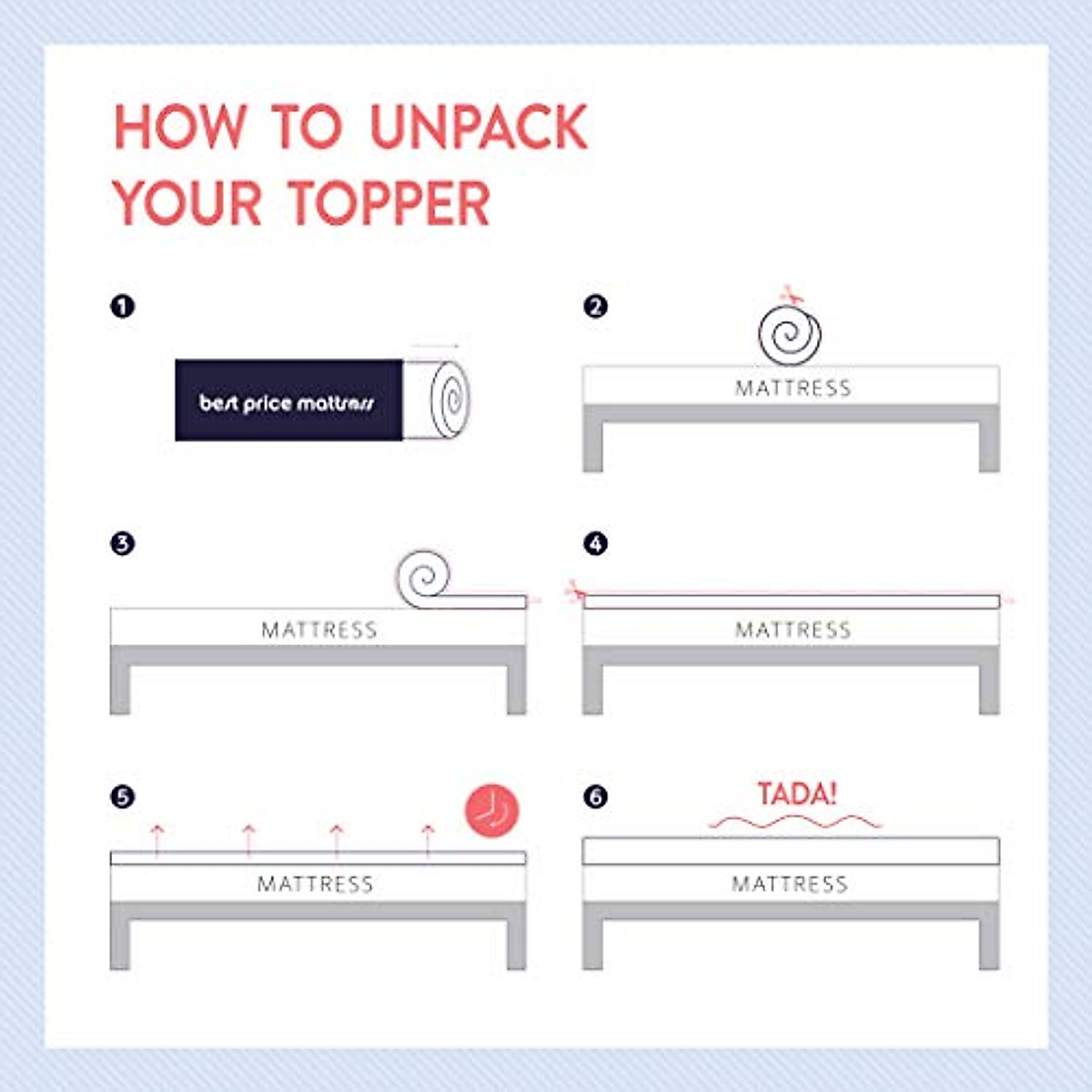 HOW TO UNPACK YOUR TOPPER

1

best price mattress

2

MATTRESS

3

MATTRESS

4

MATTRESS

5

MATTRESS

6

TADA!

MATTRESS