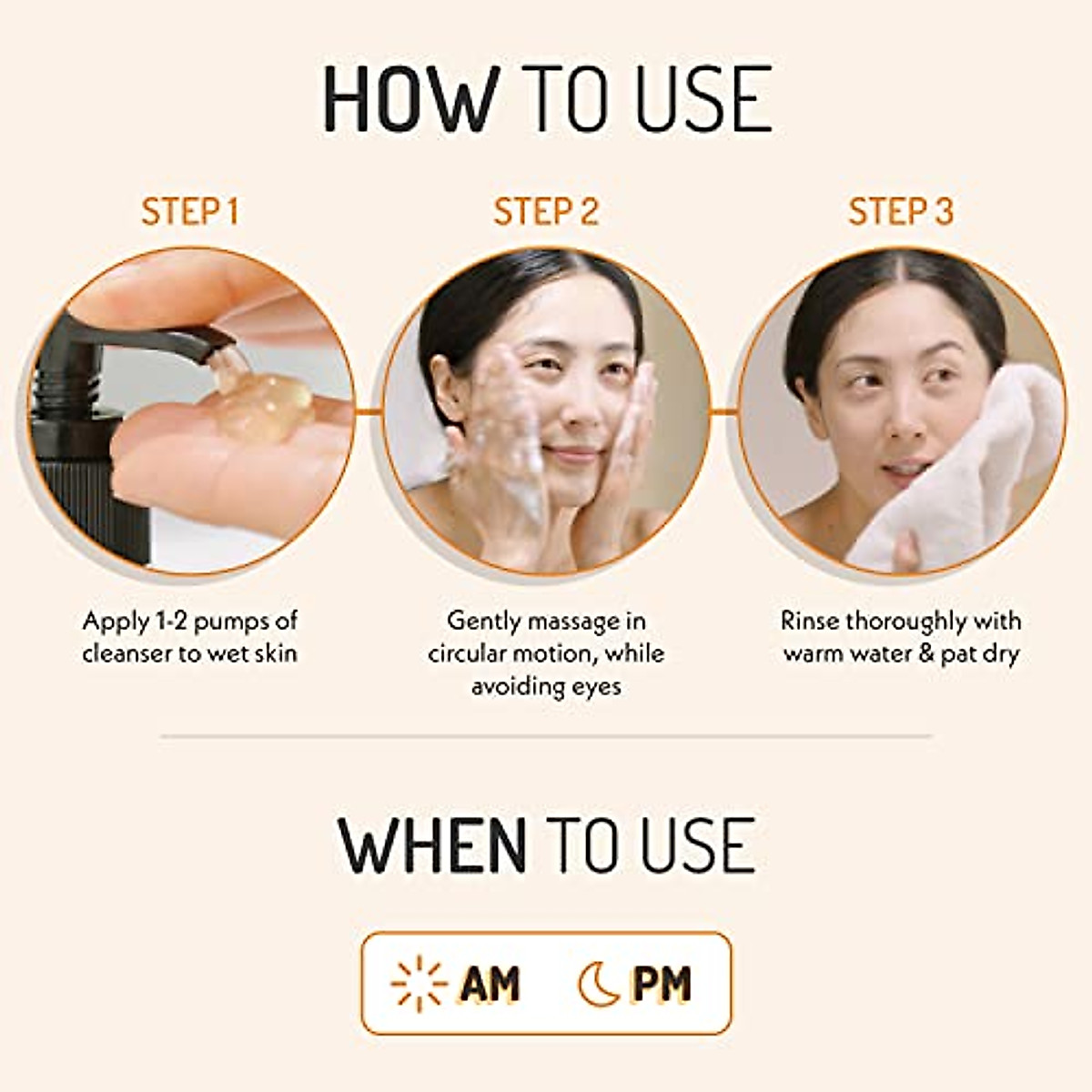 HOW TO USE

STEP 1

Apply 1-2 pumps of cleanser to wet skin

STEP 2

Gently massage in circular motion, while avoiding eyes

STEP 3

Rinse thoroughly with warm water & pat dry

WHEN TO USE

AM PM