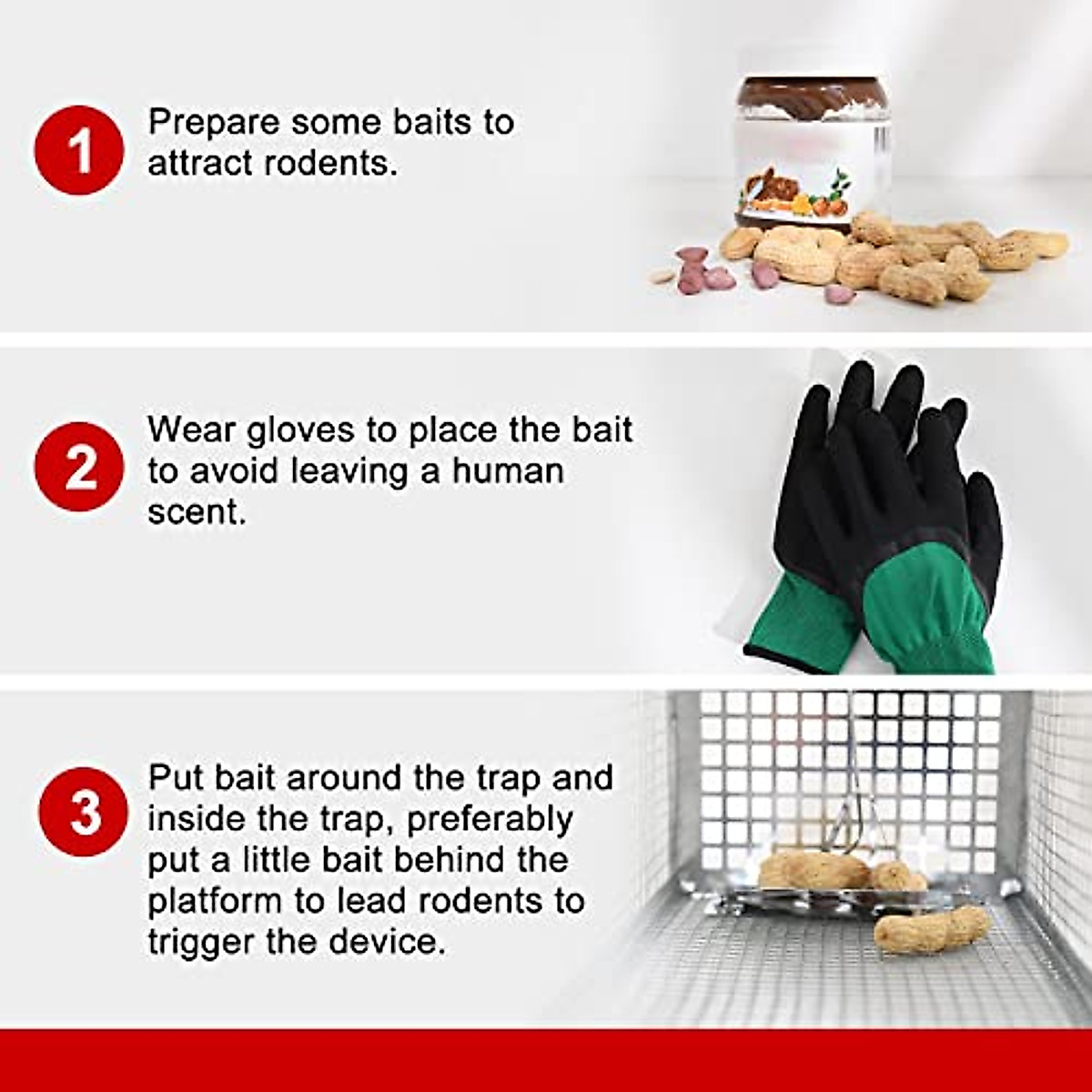 1 Prepare some baits to attract rodents.

2 Wear gloves to place the bait to avoid leaving a human scent.

3 Put bait around the trap and inside the trap, preferably put a little bait behind the platform to lead rodents to trigger the device.