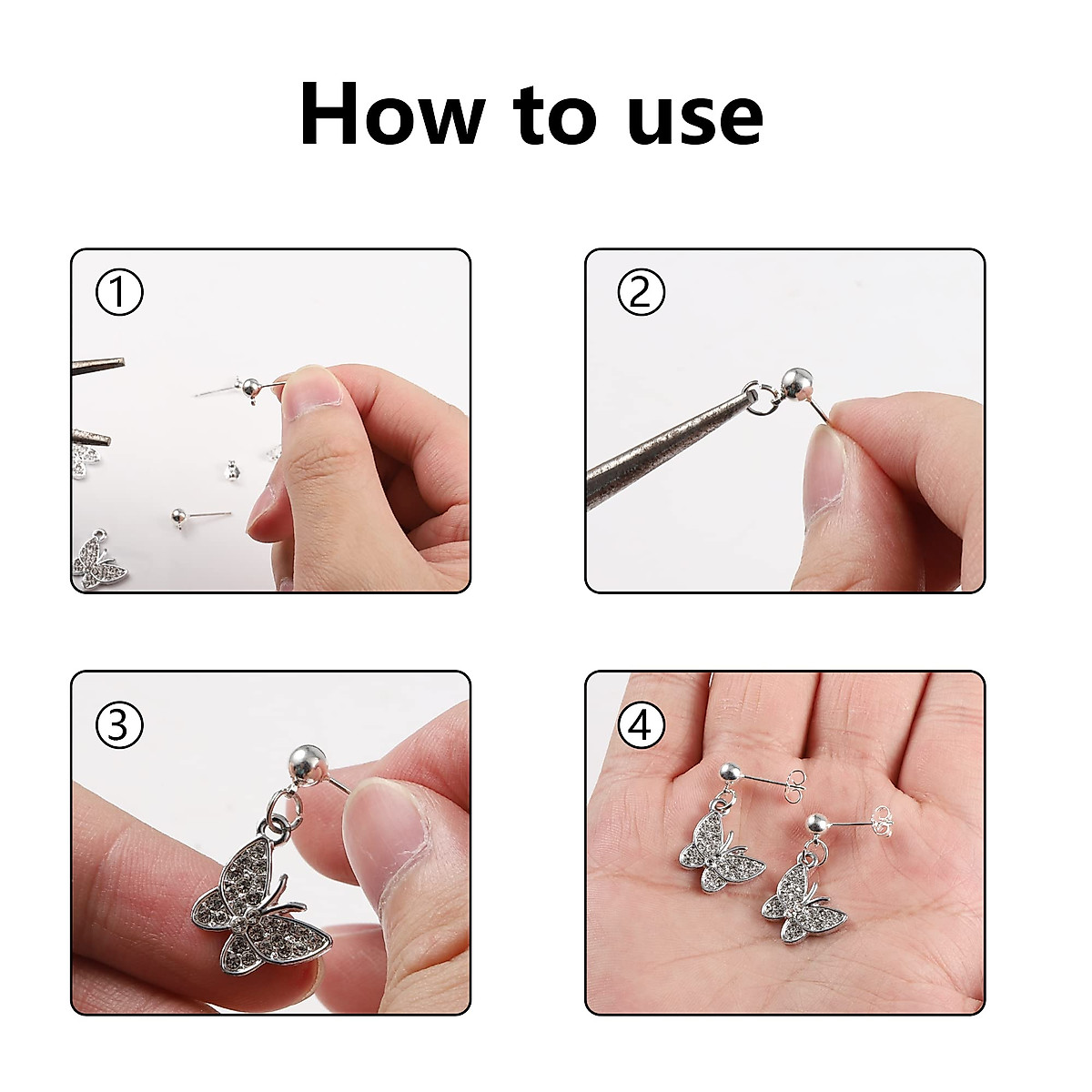 How to use

①

②

③

④