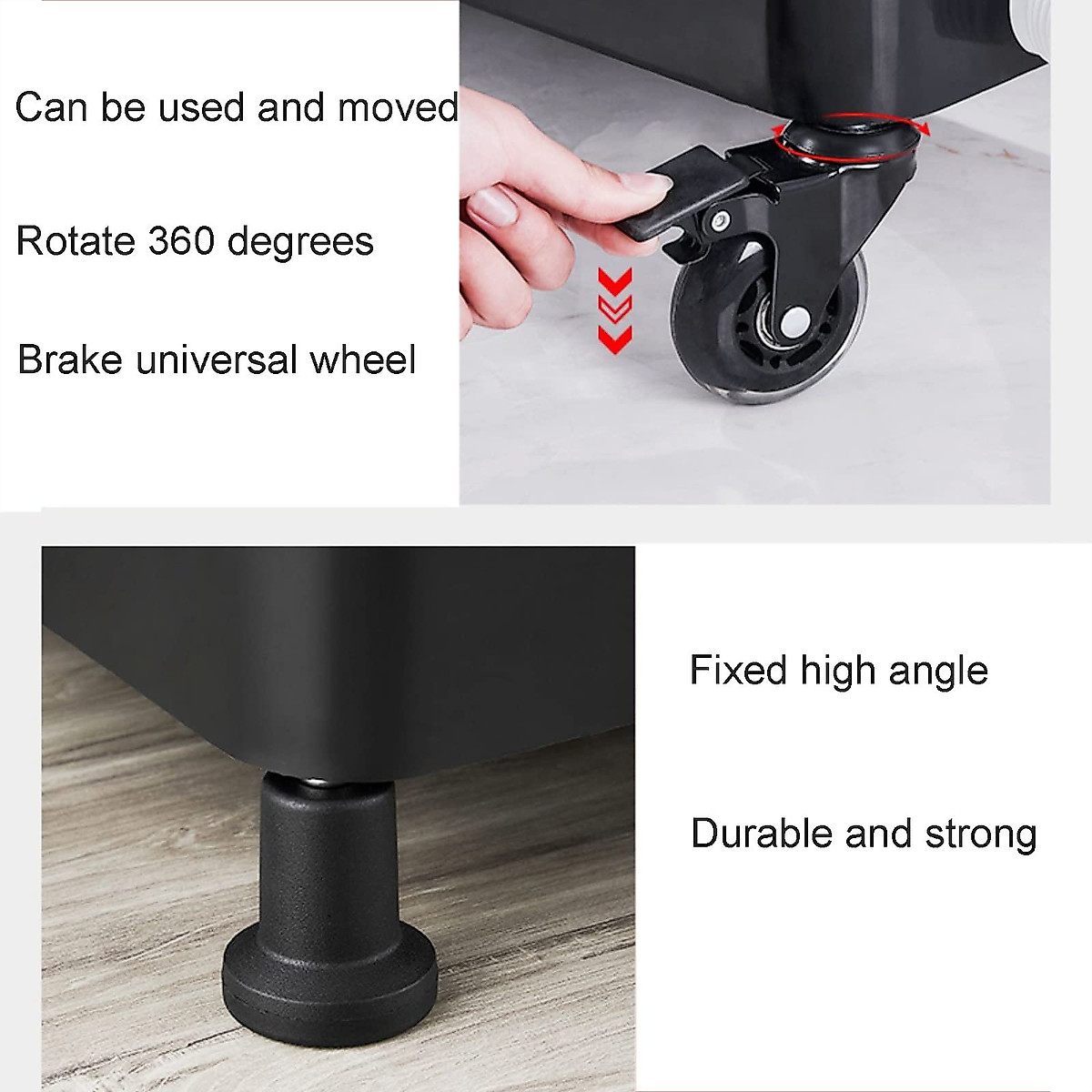 Can be used and moved

Rotate 360 degrees

Brake universal wheel

Fixed high angle

Durable and strong