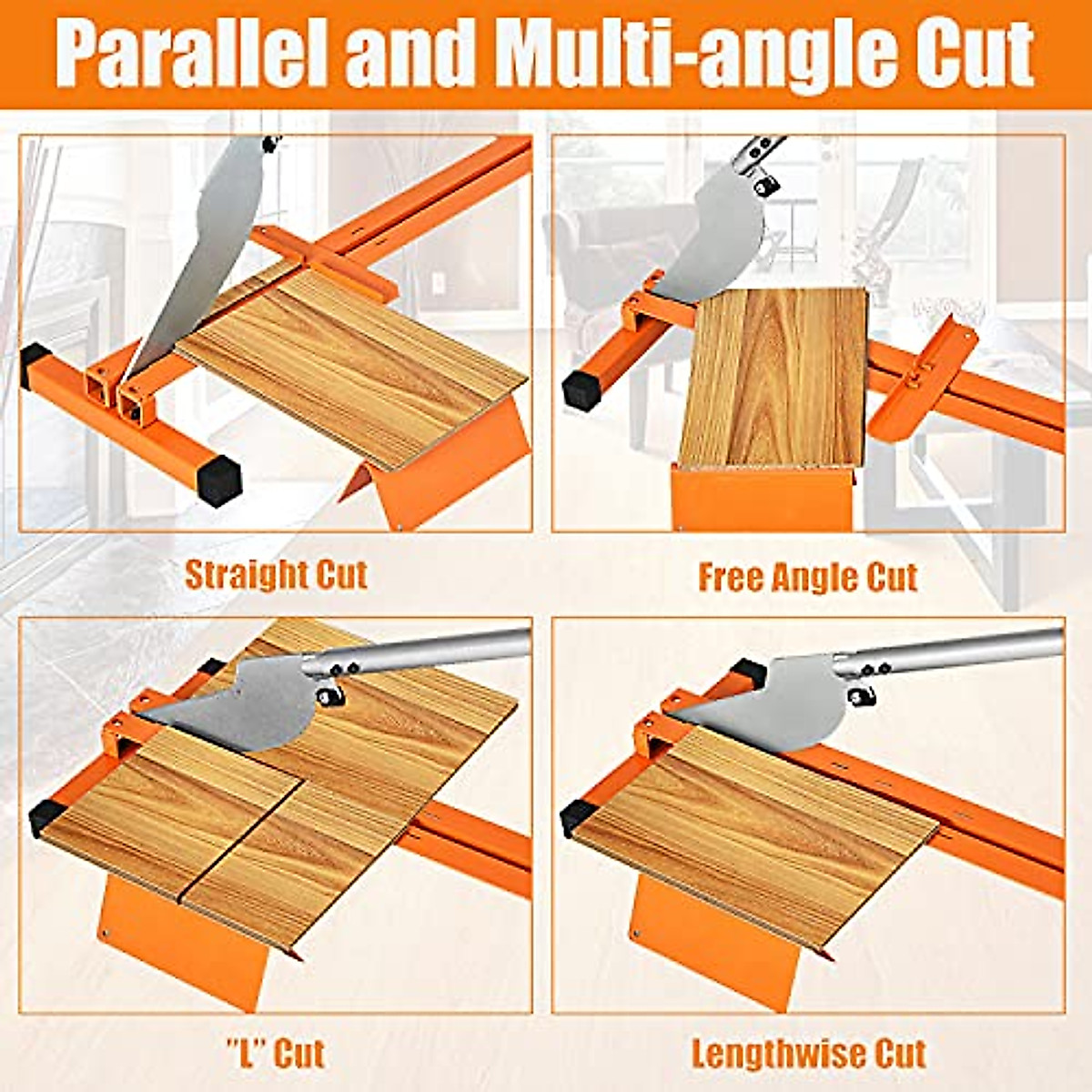 Parallel and Multi-angle Cut

Straight Cut

Free Angle Cut

"L" Cut

Lengthwise Cut