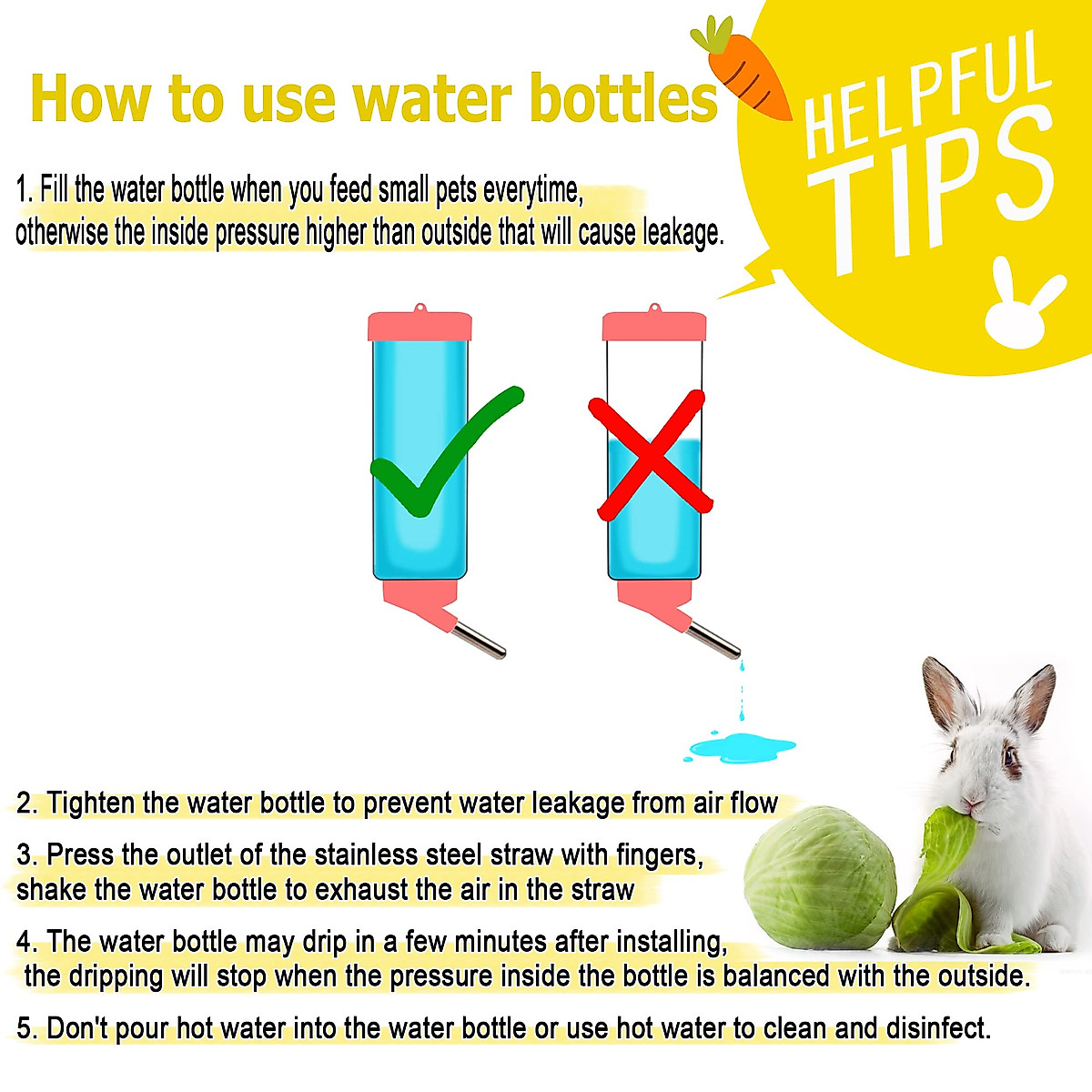 How to use water bottles

HELPFUL TIPS

1. Fill the water bottle when you feed small pets everytime, otherwise the inside pressure higher than outside that will cause leakage.

2. Tighten the water bottle to prevent water leakage from air flow

3. Press the outlet of the stainless steel straw with fingers, shake the water bottle to exhaust the air in the straw

4. The water bottle may drip in a few minutes after installing, the dripping will stop when the pressure inside the bottle is balanced with the outside.

5. Don't pour hot water into the water bottle or use hot water to clean and disinfect.