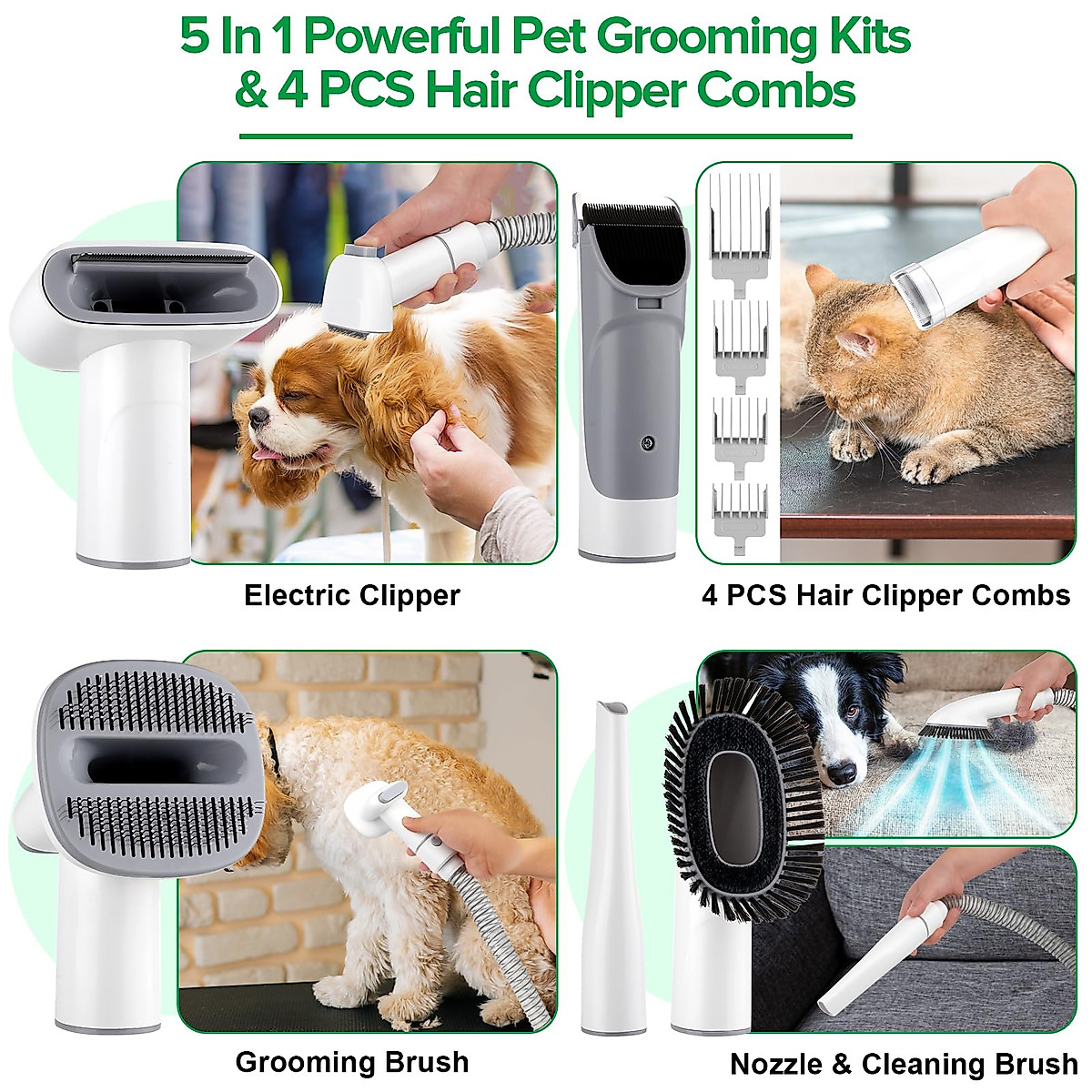 5 In 1 Powerful Pet Grooming Kits & 4 PCS Hair Clipper Combs

Electric Clipper

4 PCS Hair Clipper Combs

Grooming Brush

Nozzle & Cleaning Brush