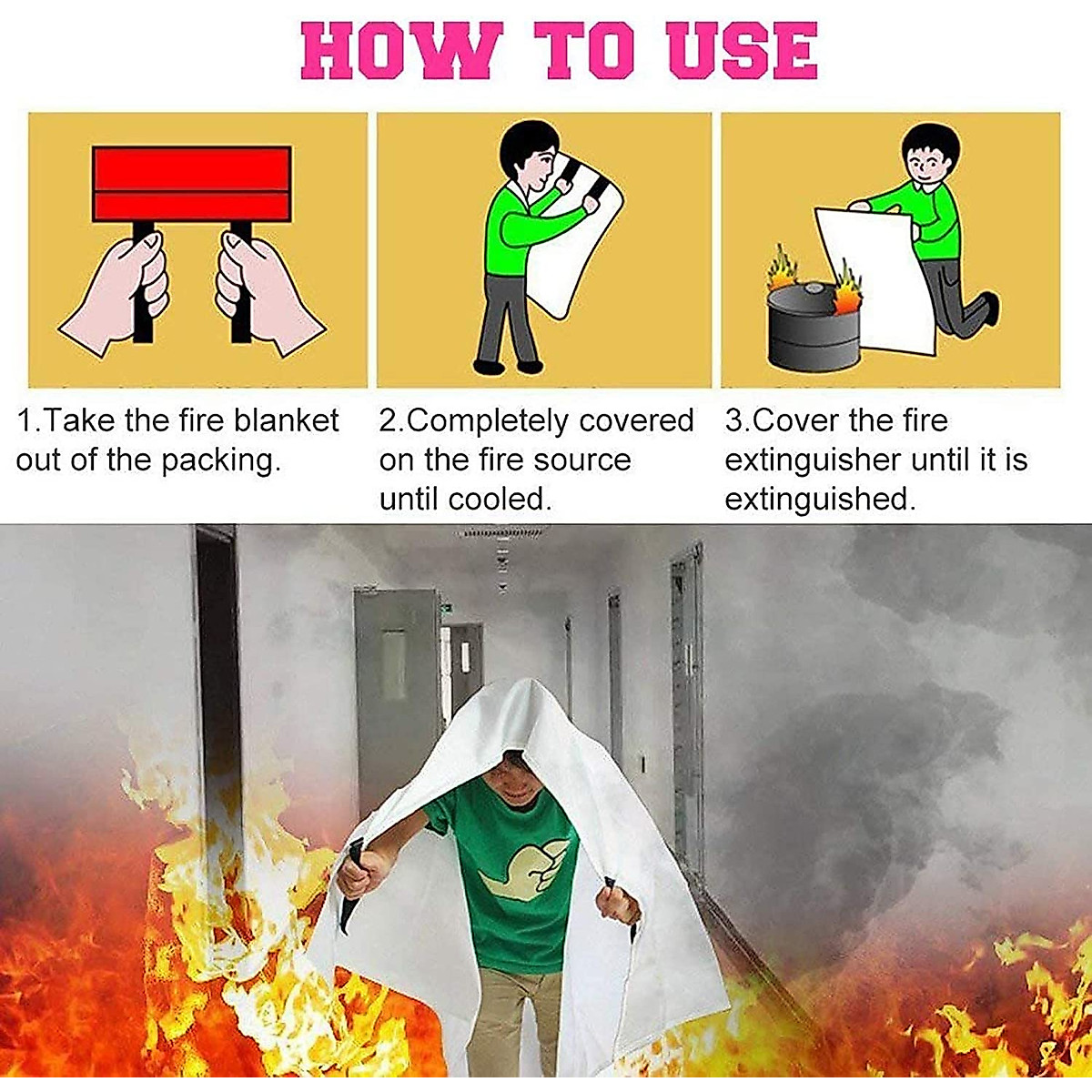 HOW TO USE

1.Take the fire blanket out of the packing.

2.Completely covered on the fire source until cooled.

3.Cover the fire extinguisher until it is extinguished.