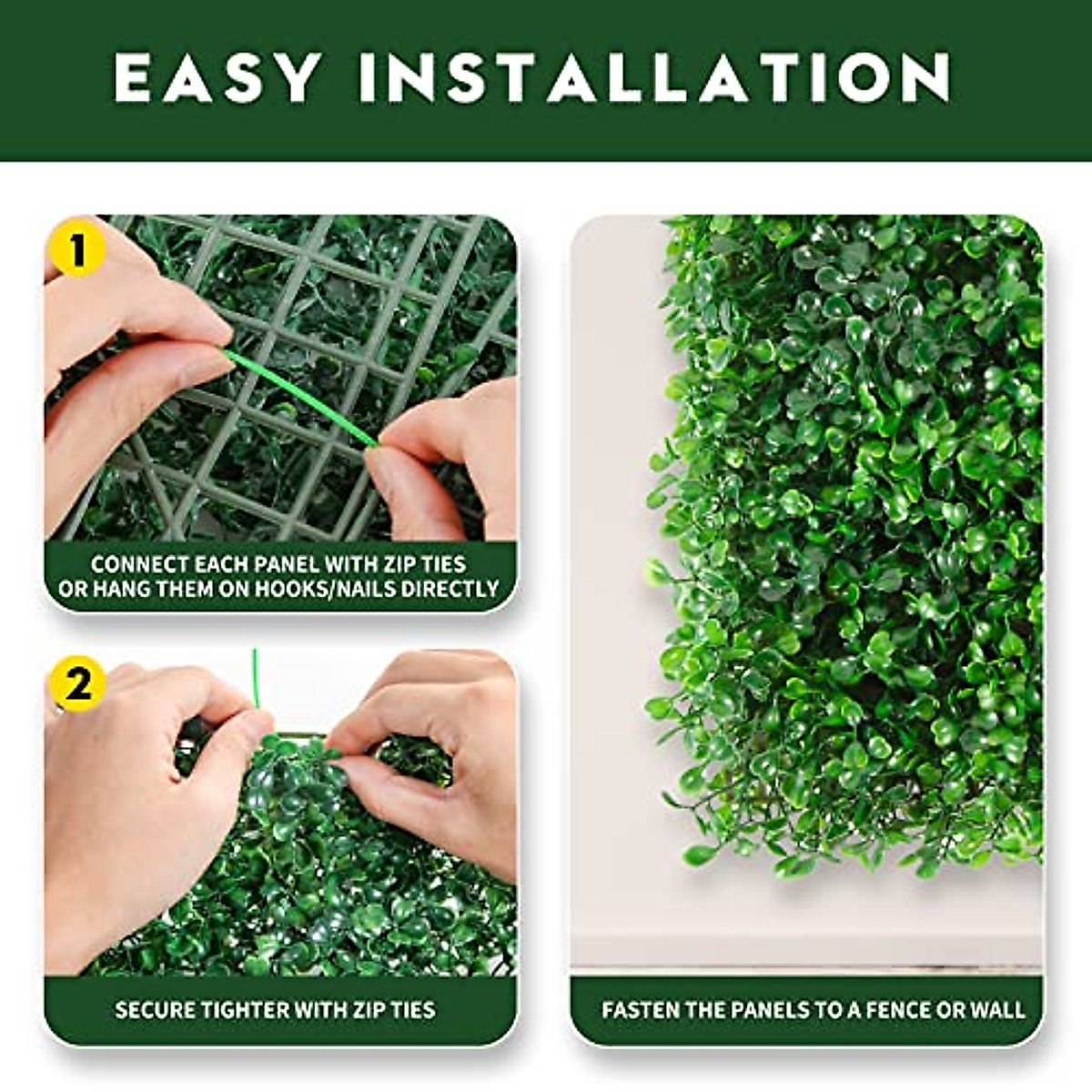 EASY INSTALLATION

1

CONNECT EACH PANEL WITH ZIP TIES OR HANG THEM ON HOOKS/NAILS DIRECTLY

2

SECURE TIGHTER WITH ZIP TIES

FASTEN THE PANELS TO A FENCE OR WALL