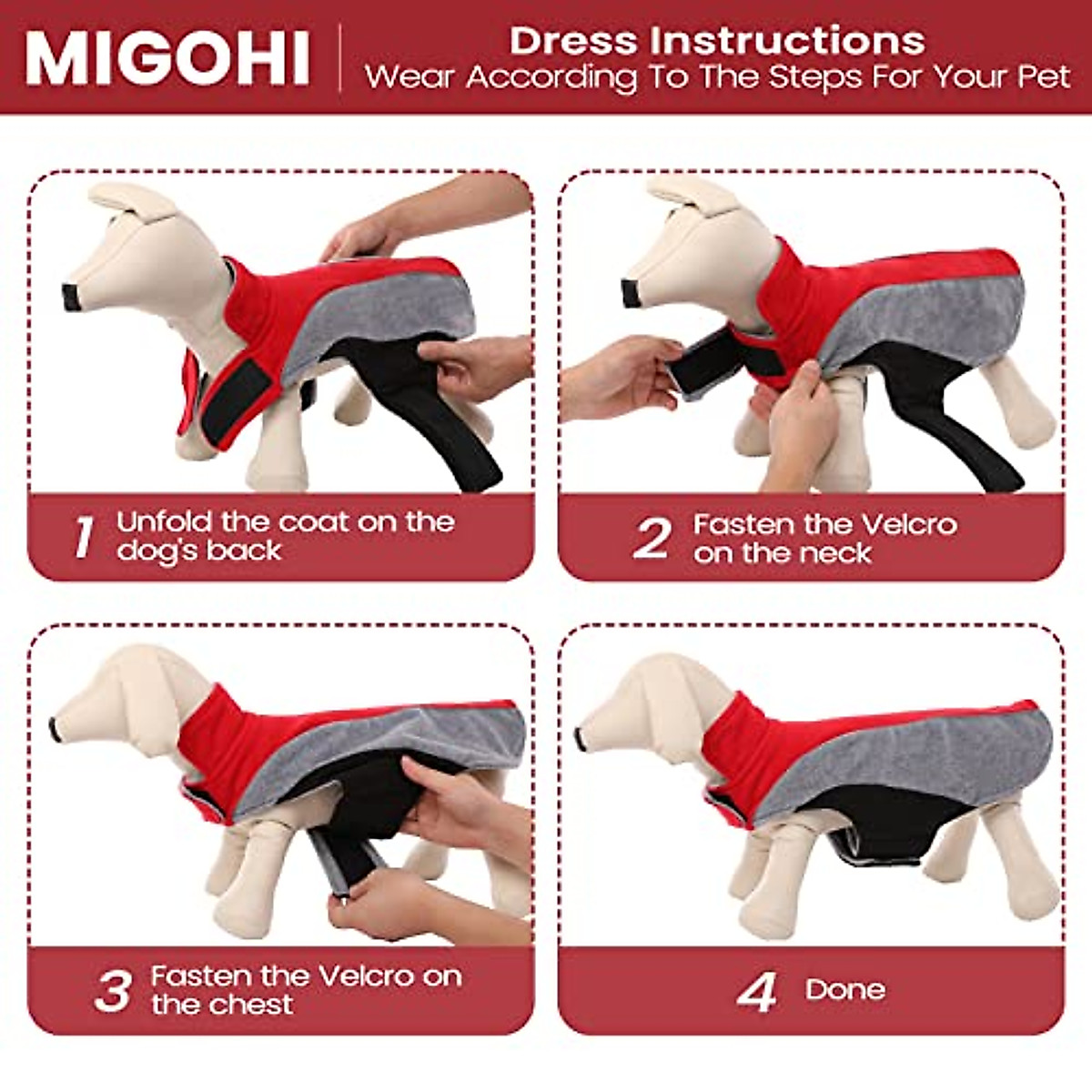 MIGOHI

Dress Instructions
Wear According To The Steps For Your Pet

1 Unfold the coat on the dog's back

2 Fasten the Velcro on the neck

3 Fasten the Velcro on the chest

4 Done