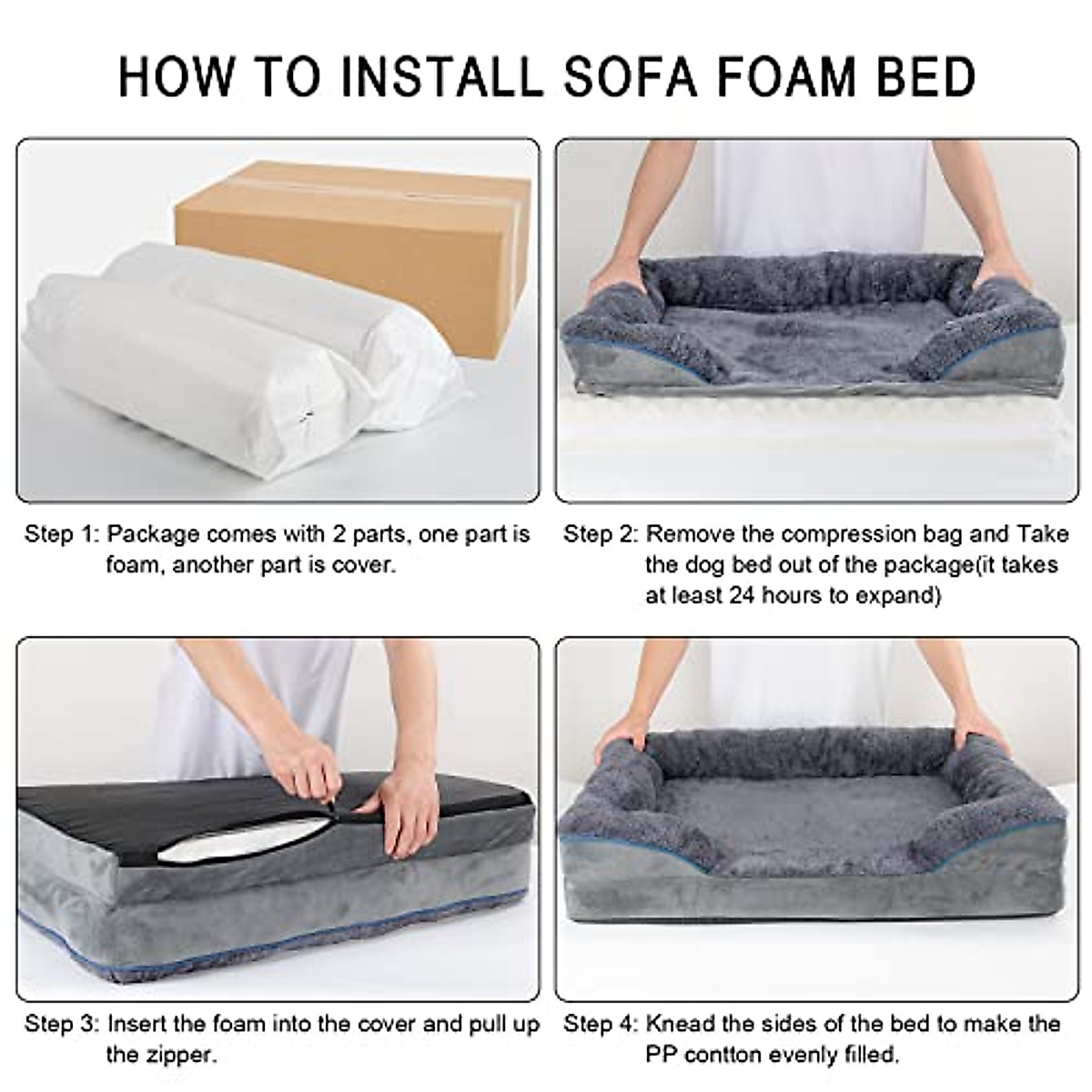 HOW TO INSTALL SOFA FOAM BED

Step 1: Package comes with 2 parts, one part is foam, another part is cover.

Step 2: Remove the compression bag and Take the dog bed out of the package(it takes at least 24 hours to expand)

Step 3: Insert the foam into the cover and pull up the zipper.

Step 4: Knead the sides of the bed to make the PP contton evenly filled.