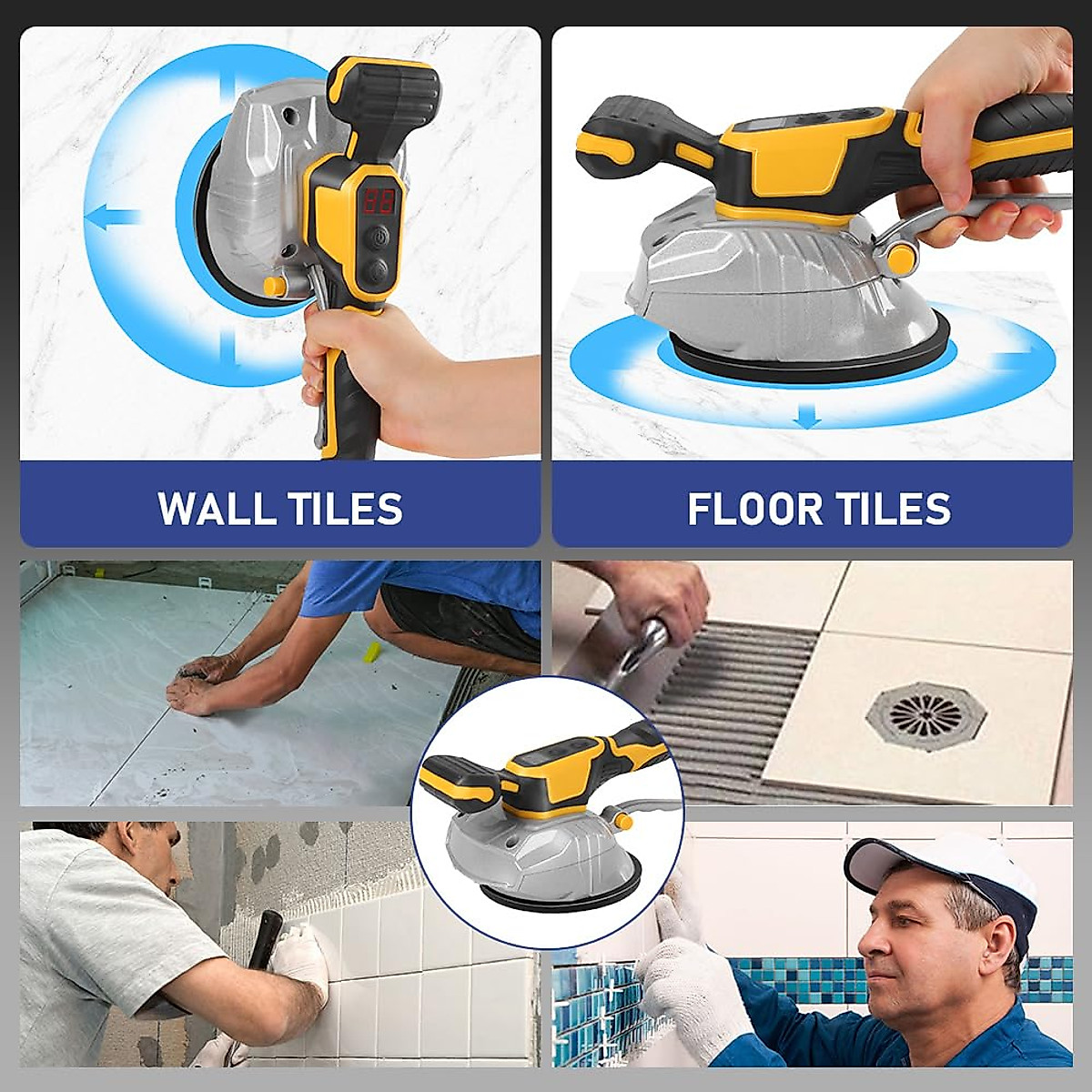 WALL TILES

FLOOR TILES