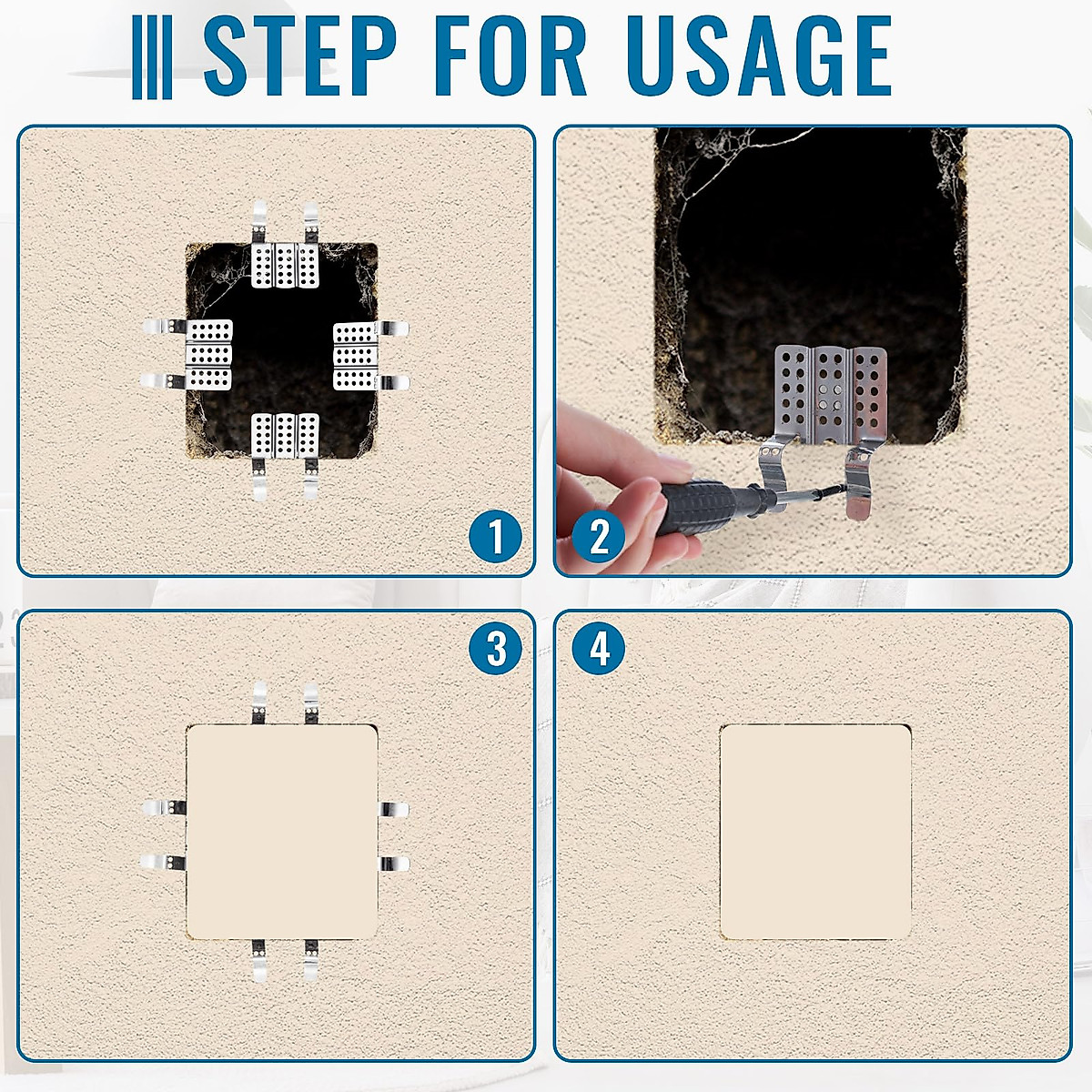 STEP FOR USAGE

1

2

3

4