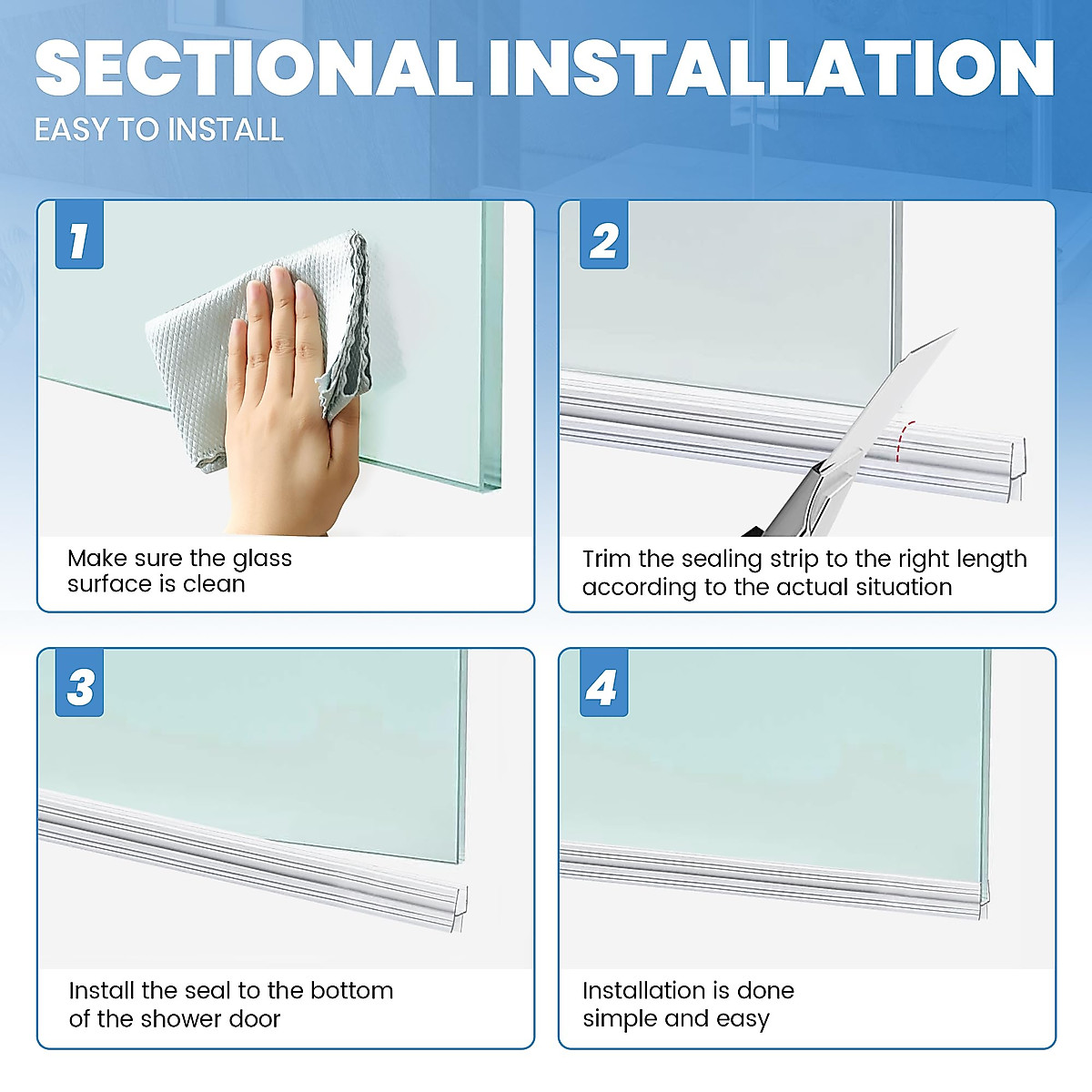 SECTIONAL INSTALLATION
EASY TO INSTALL

1
Make sure the glass surface is clean

2
Trim the sealing strip to the right length according to the actual situation

3
Install the seal to the bottom of the shower door

4
Installation is done simple and easy