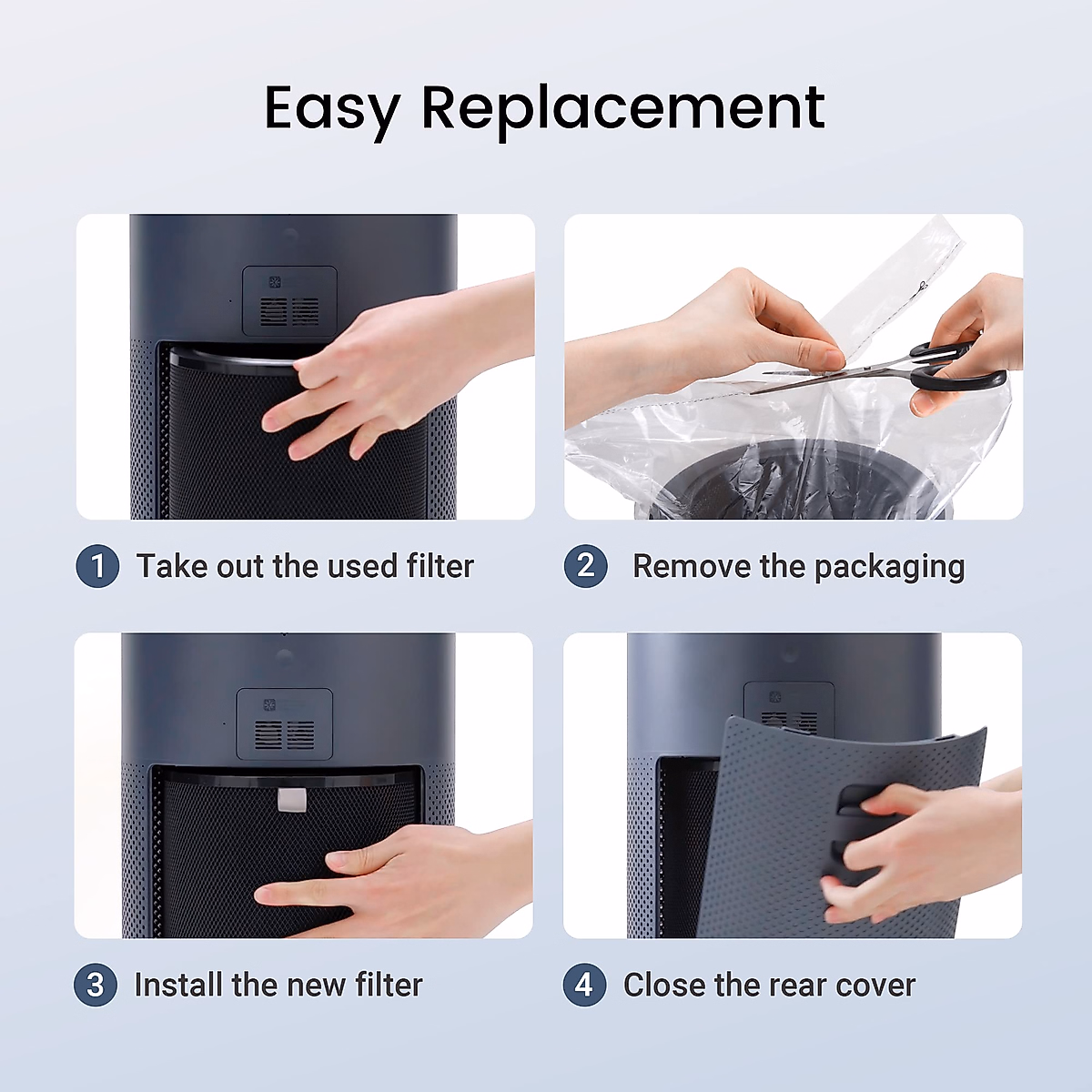 Easy Replacement

1 Take out the used filter

2 Remove the packaging

3 Install the new filter

4 Close the rear cover