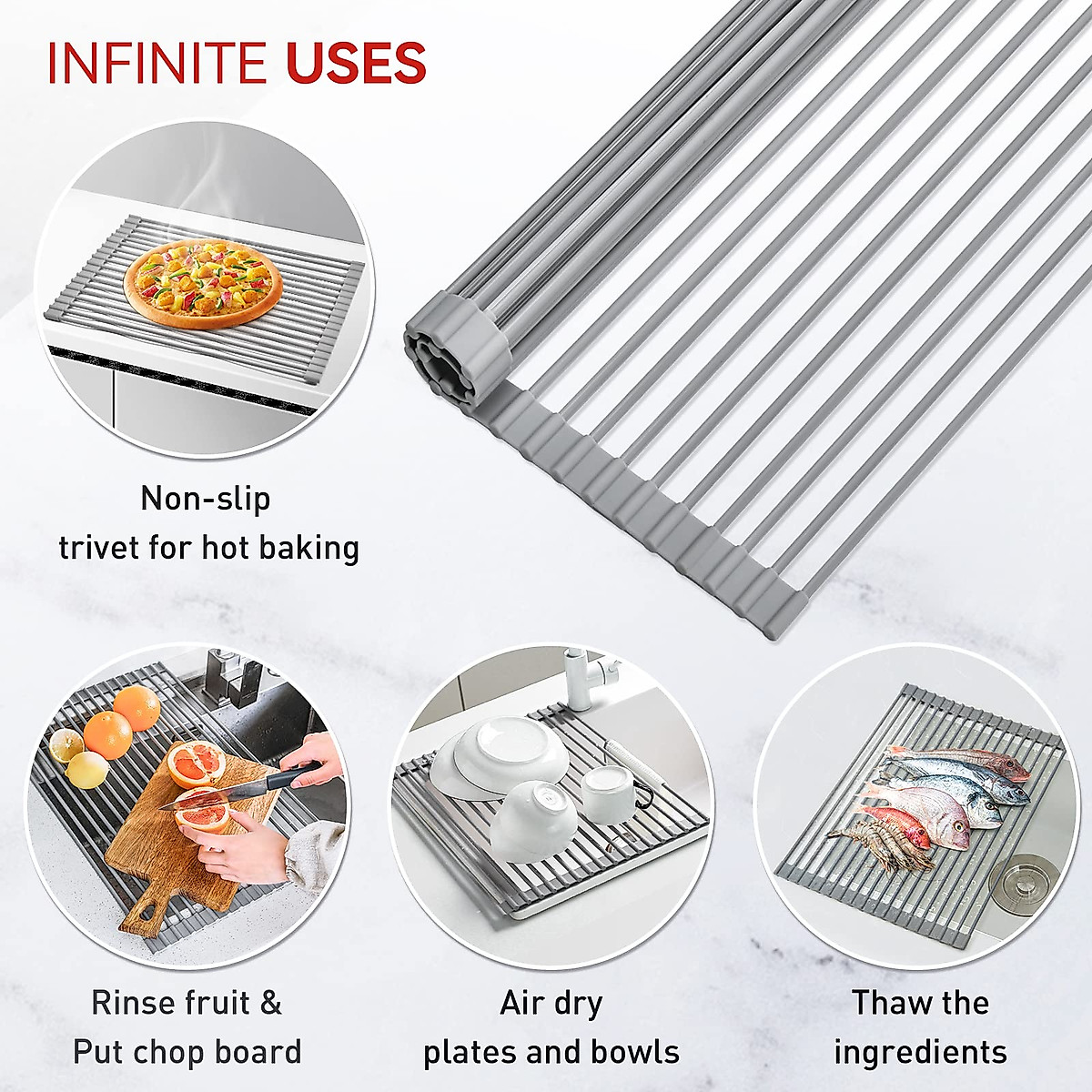 INFINITE USES

Non-slip
trivet for hot baking

Rinse fruit &
Put chop board

Air dry
plates and bowls

Thaw the
ingredients