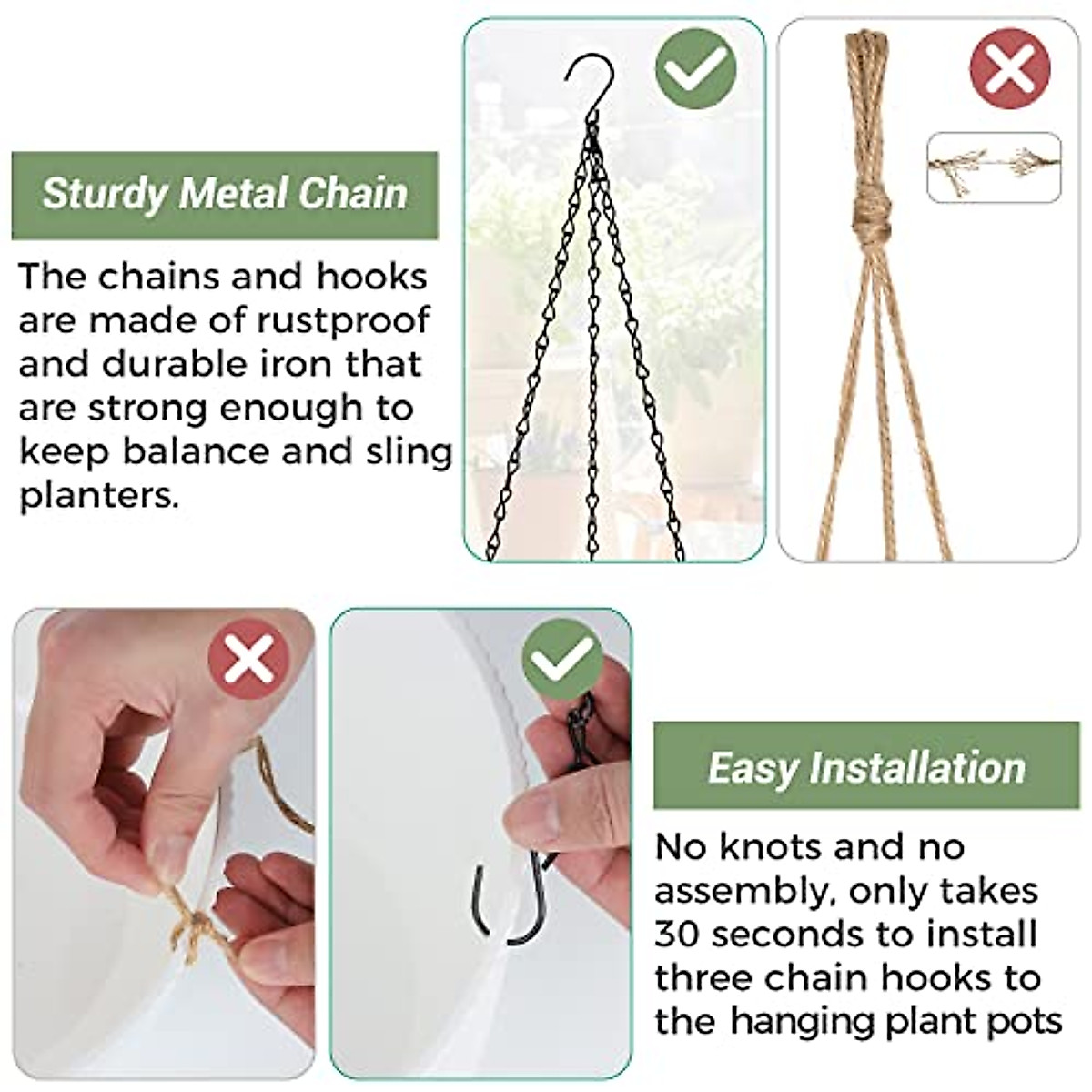 Sturdy Metal Chain

The chains and hooks are made of rustproof and durable iron that are strong enough to keep balance and sling planters.

Easy Installation

No knots and no assembly, only takes 30 seconds to install three chain hooks to the hanging plant pots