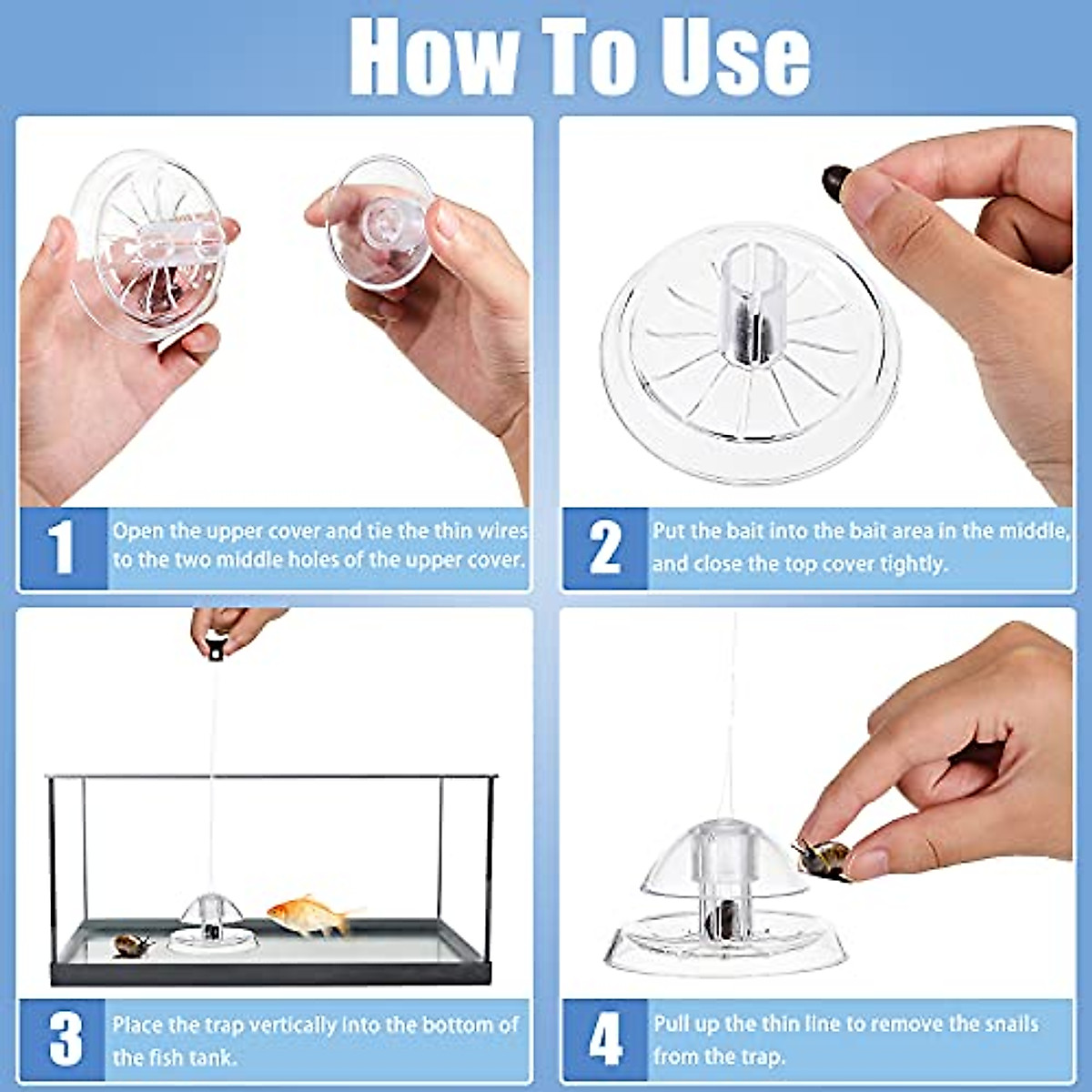 How To Use

1 Open the upper cover and tie the thin wires to the two middle holes of the upper cover.

2 Put the bait into the bait area in the middle, and close the top cover tightly.

3 Place the trap vertically into the bottom of the fish tank.

4 Pull up the thin line to remove the snails from the trap.