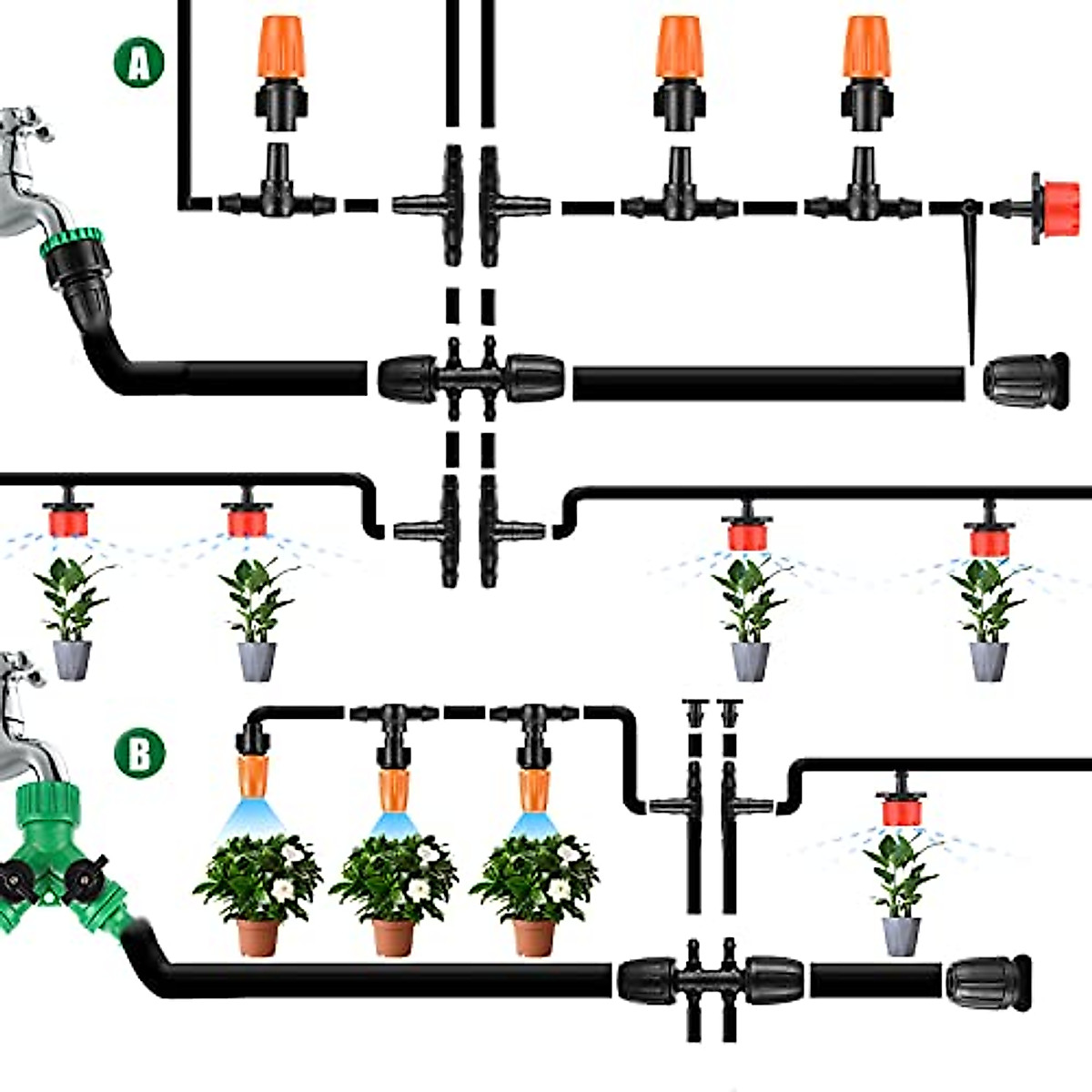 A

B