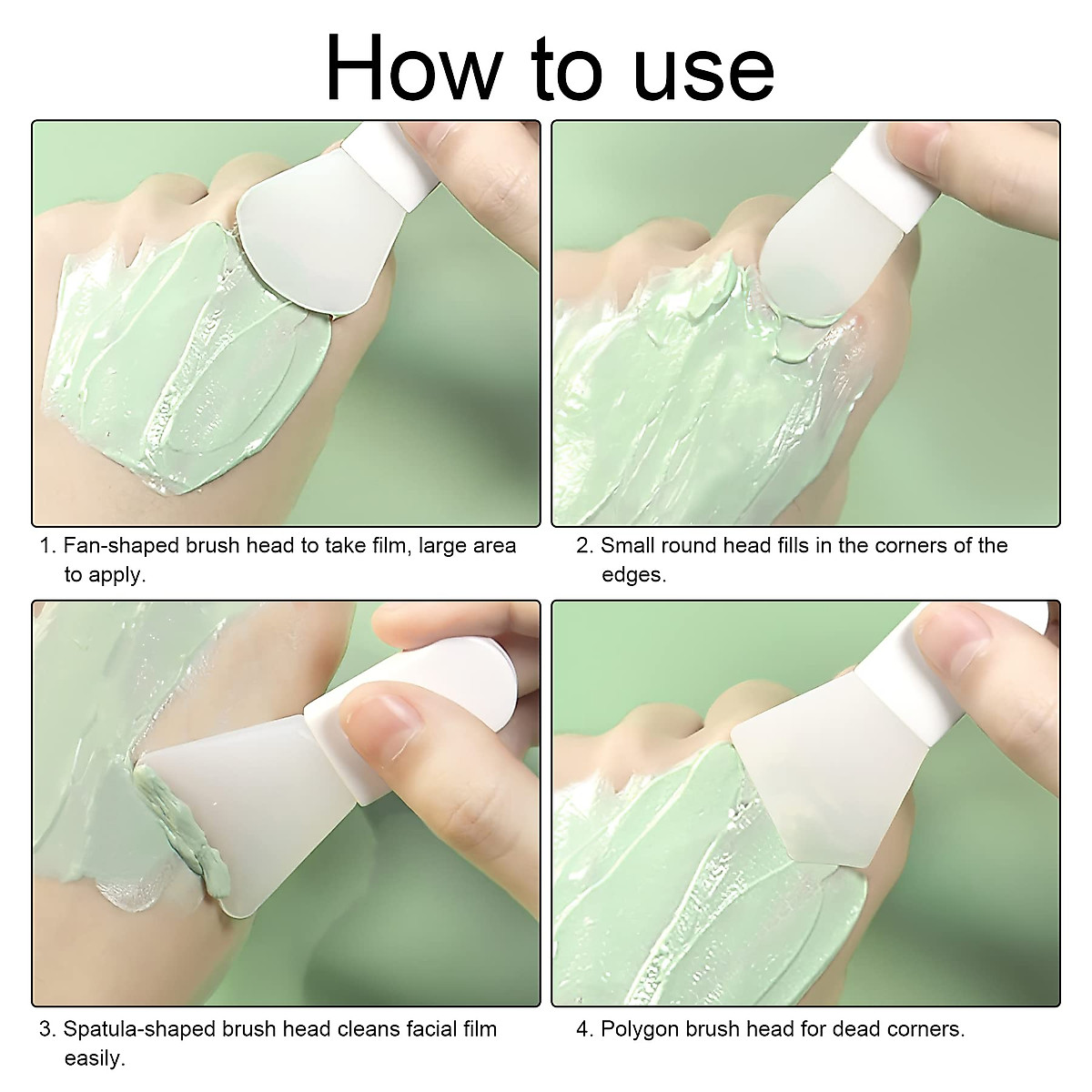 How to use

1. Fan-shaped brush head to take film, large area to apply.

2. Small round head fills in the corners of the edges.

3. Spatula-shaped brush head cleans facial film easily.

4. Polygon brush head for dead corners.