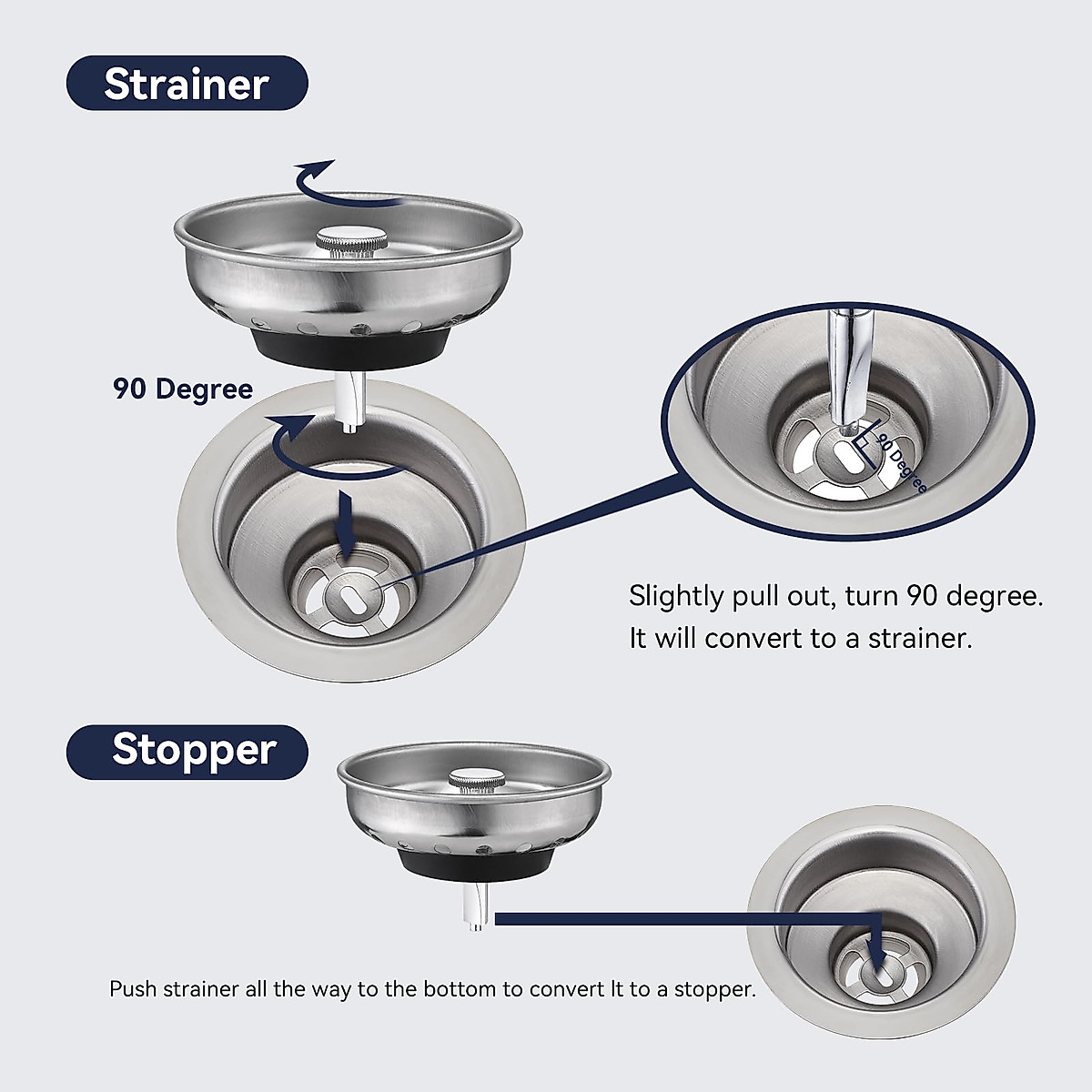 Strainer

90 Degree

90 Degree

Slightly pull out, turn 90 degree.
It will convert to a strainer.

Stopper

Push strainer all the way to the bottom to convert It to a stopper.