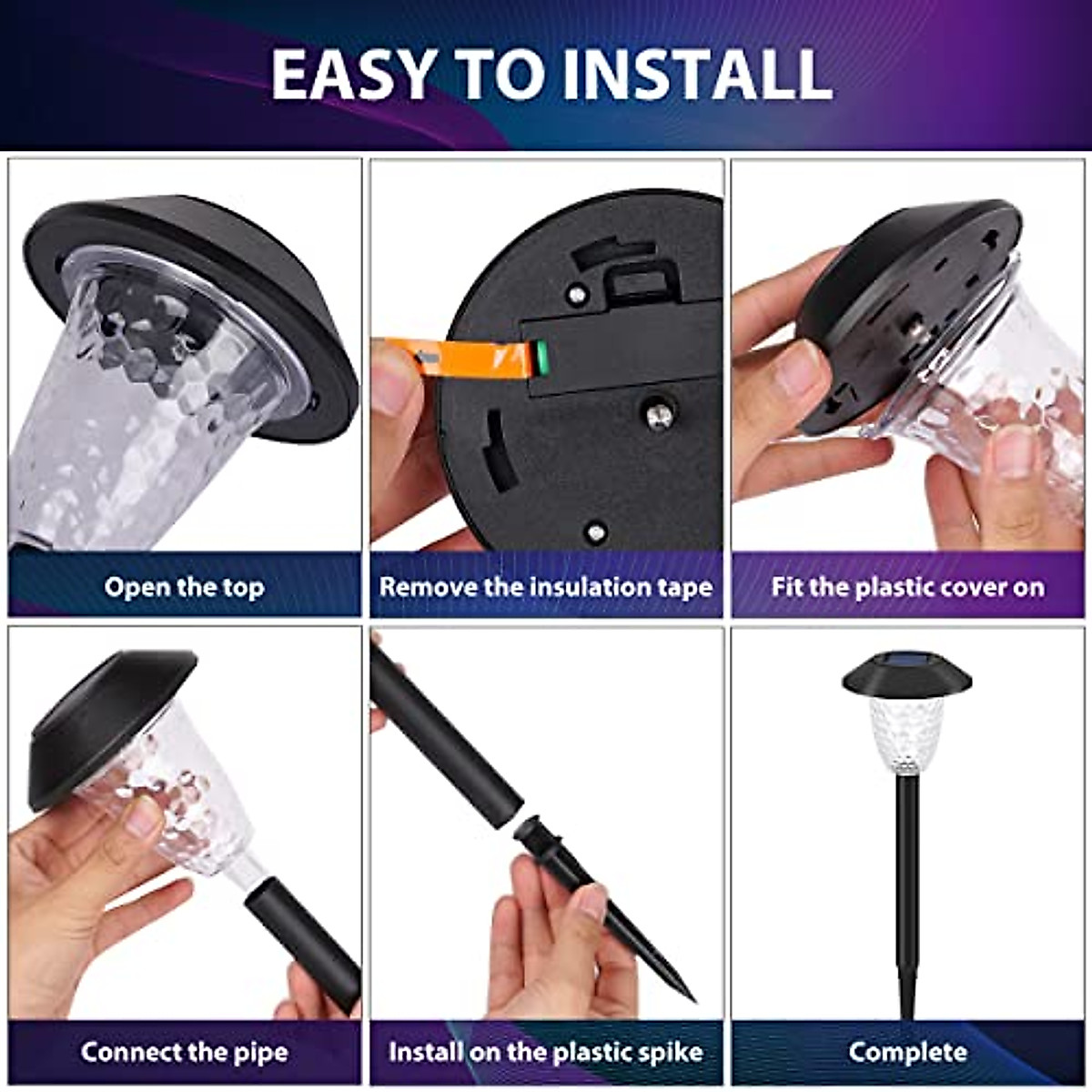 EASY TO INSTALL

Open the top

Remove the insulation tape

Fit the plastic cover on

Connect the pipe

Install on the plastic spike

Complete