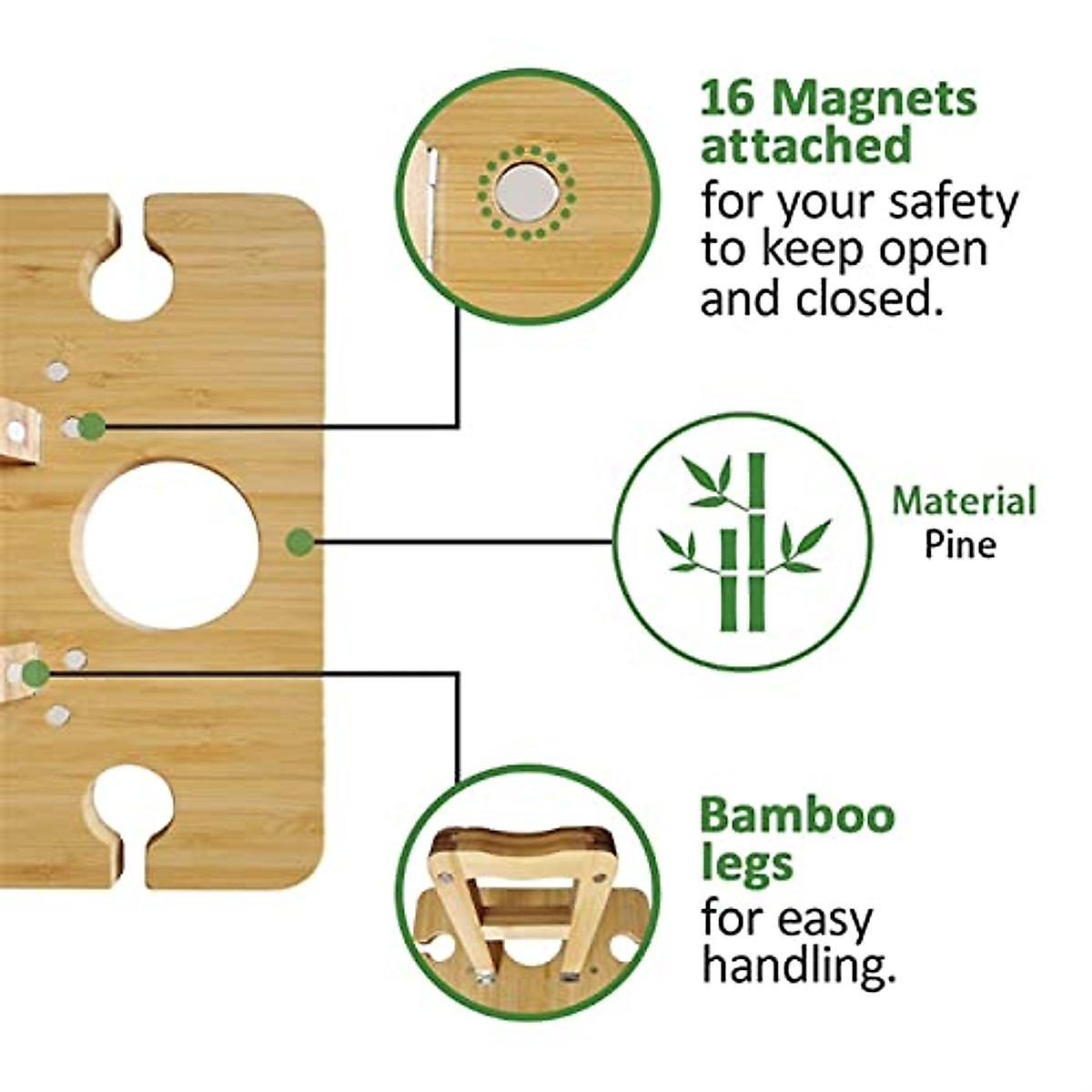 16 Magnets attached
for your safety to keep open and closed.

Material
Pine

Bamboo legs
for easy handling.