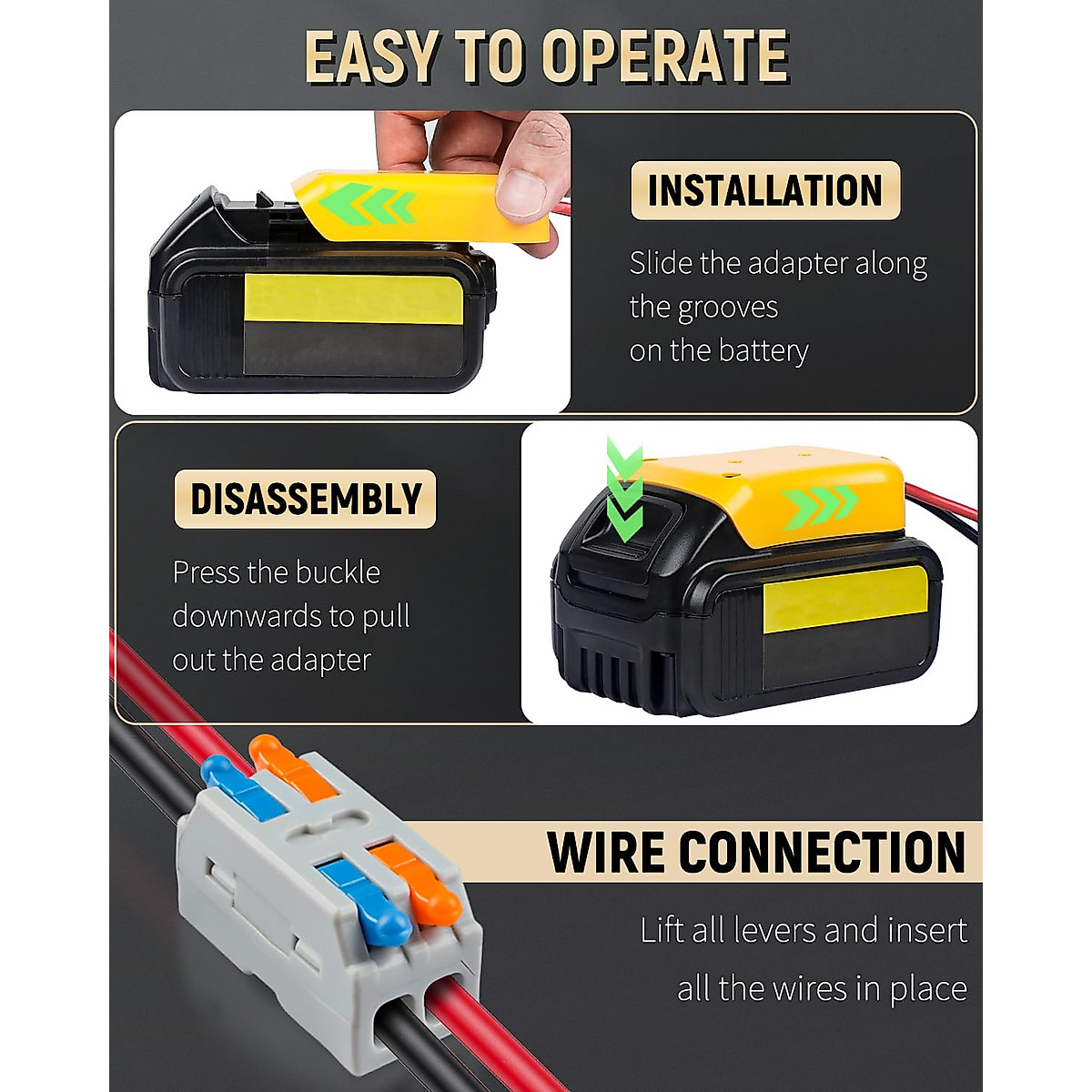 EASY TO OPERATE

INSTALLATION

Slide the adapter along the grooves on the battery

DISASSEMBLY

Press the buckle downwards to pull out the adapter

WIRE CONNECTION

Lift all levers and insert all the wires in place