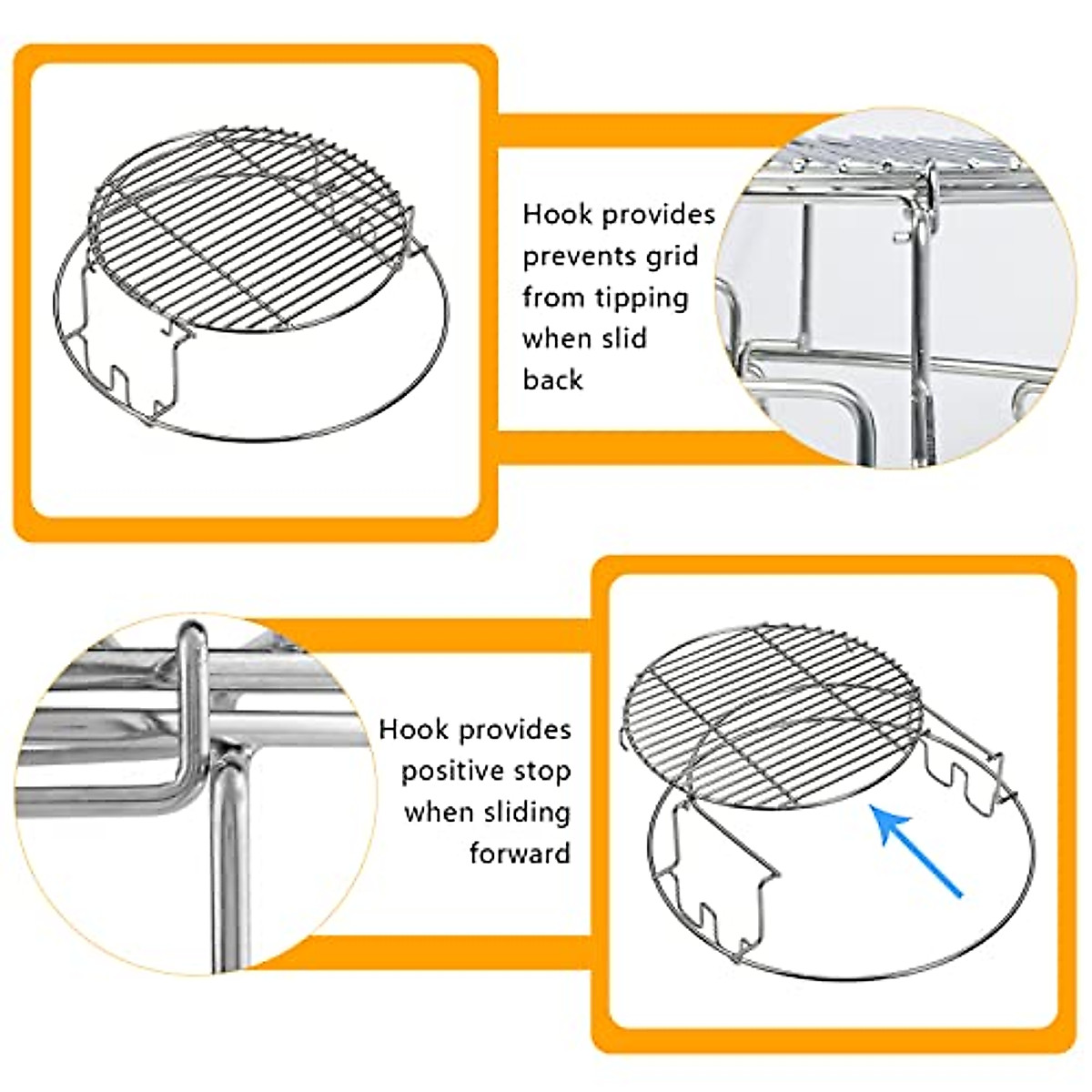 Hook provides prevents grid from tipping when slid back

Hook provides positive stop when sliding forward