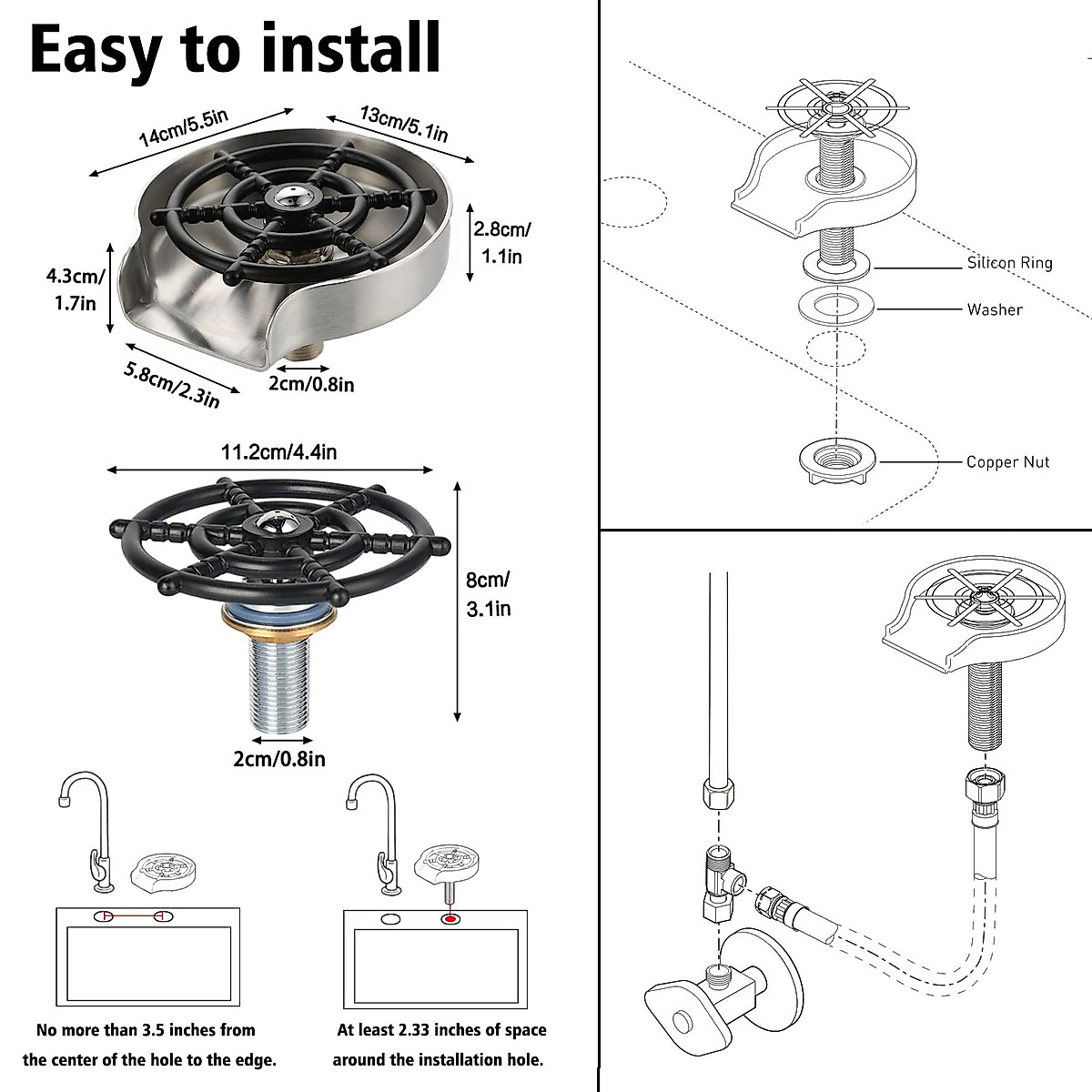 Easy to install

14cm/5.5in

13cm/5.1in

2.8cm/ 1.1in

4.3cm/ 1.7in

5.8cm/2.3in

2cm/0.8in

11.2cm/4.4in

8cm/ 3.1in

2cm/0.8in

No more than 3.5 inches from the center of the hole to the edge.

At least 2.33 inches of space around the installation hole.

Silicon Ring

Washer

Copper Nut